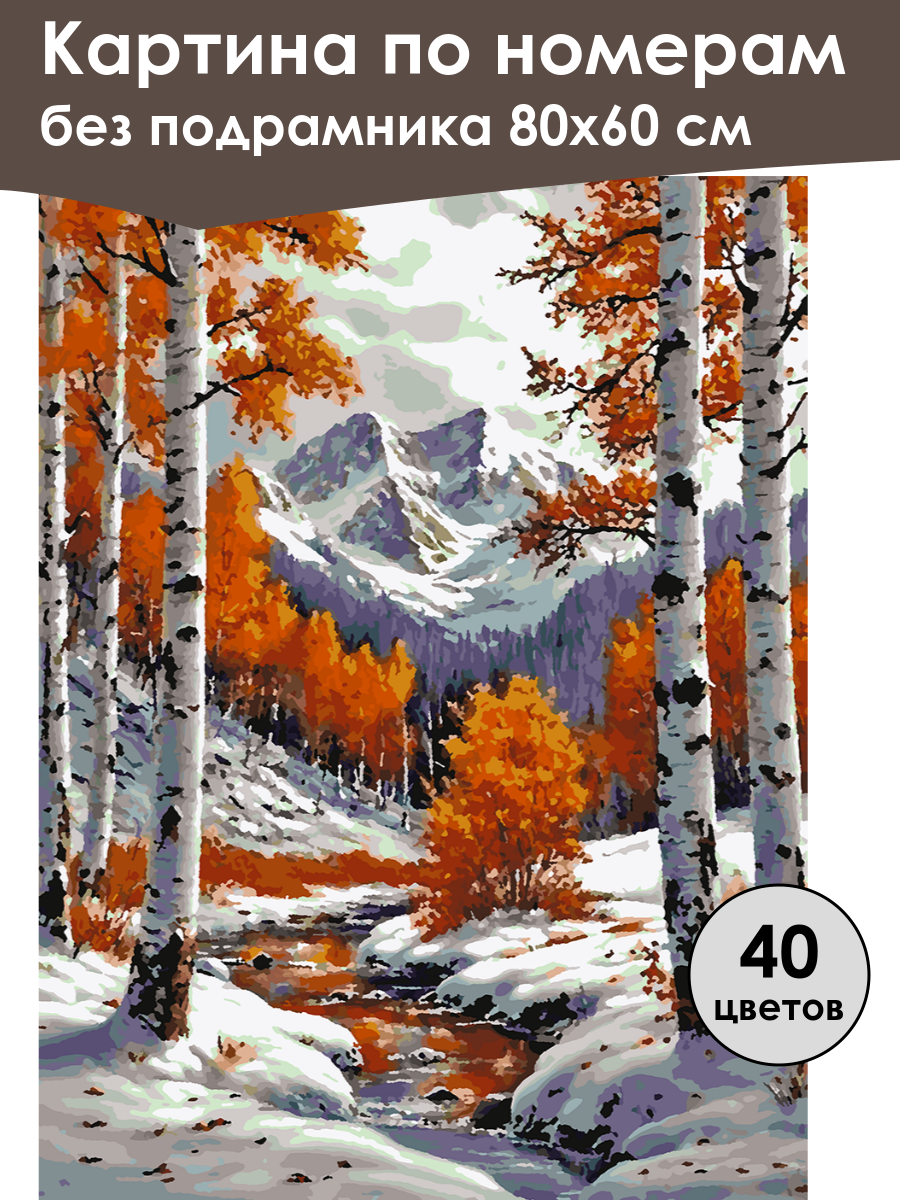 Картина по номерам
без подрамника 80x60 см

40
цветов