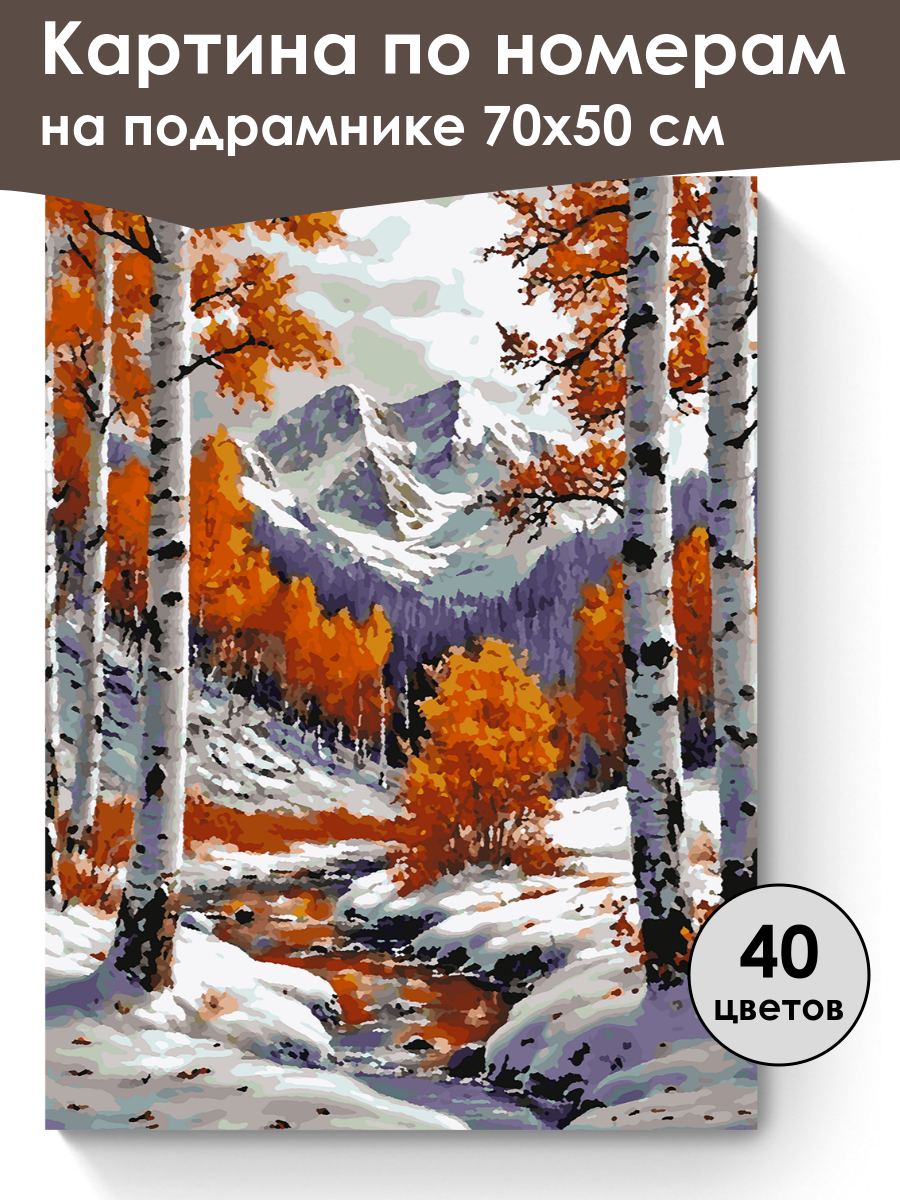 Картина по номерам
на подрамнике 70х50 см

40
цветов