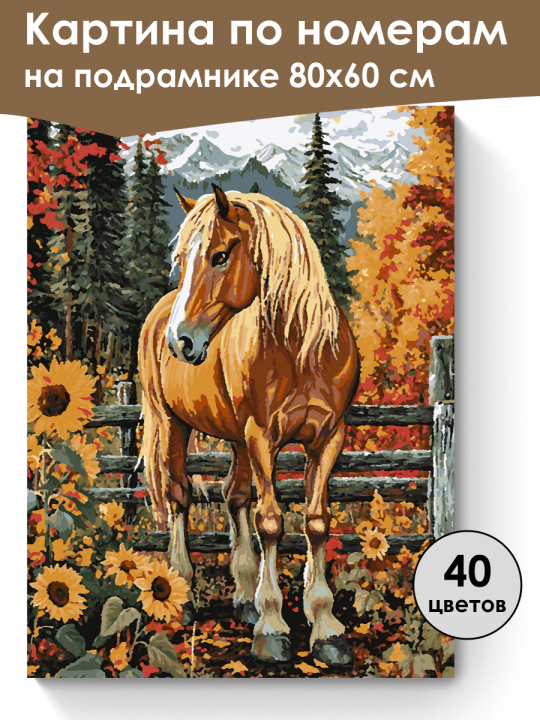 Картина по номерам на подрамнике 80х60 см

40 цветов