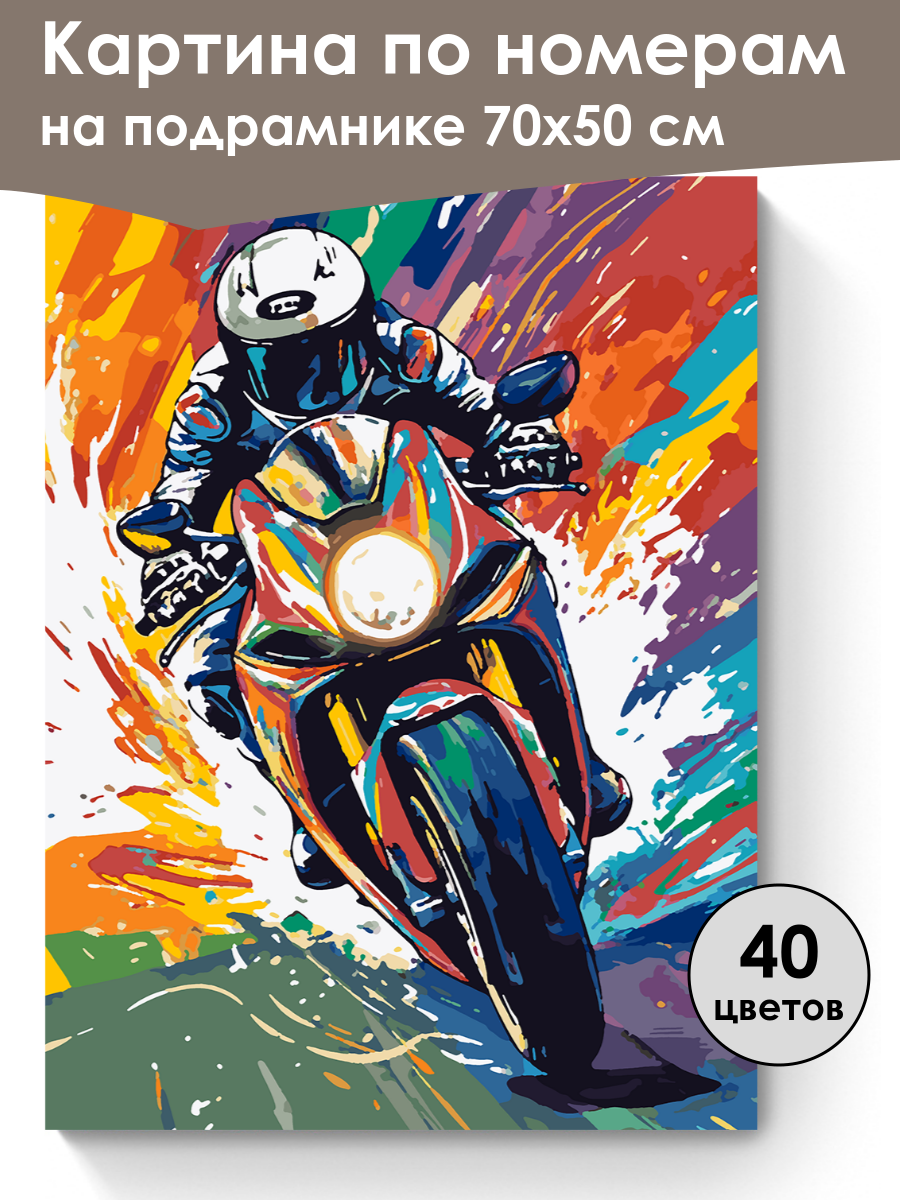 Картина по номерам
на подрамнике 70х50 см

40
цветов