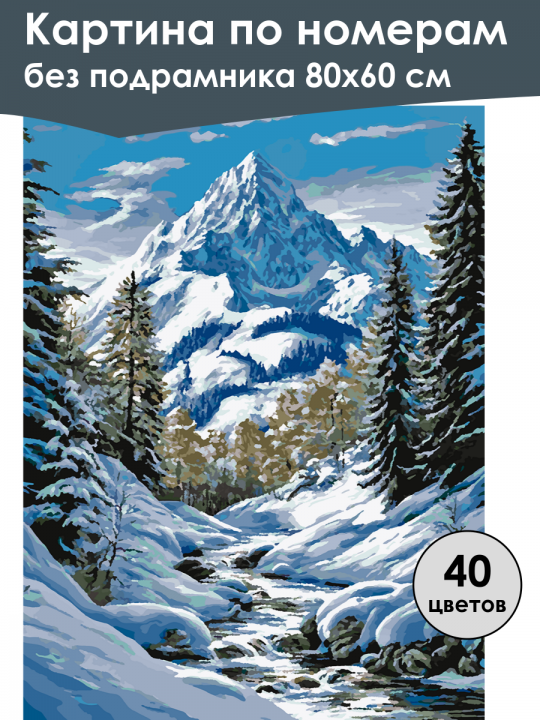 Картина по номерам
без подрамника 80х60 см

40
цветов