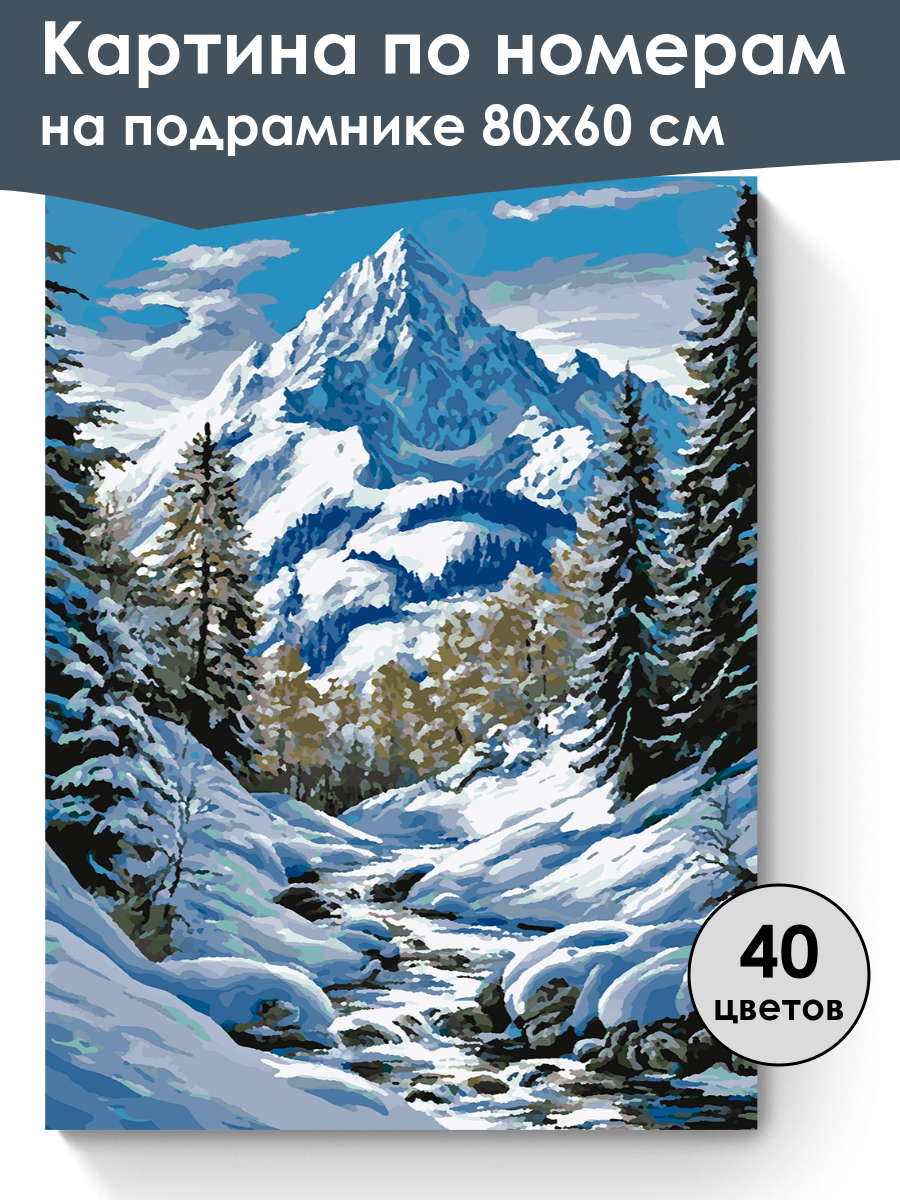 Картина по номерам на подрамнике 80х60 см

40 цветов