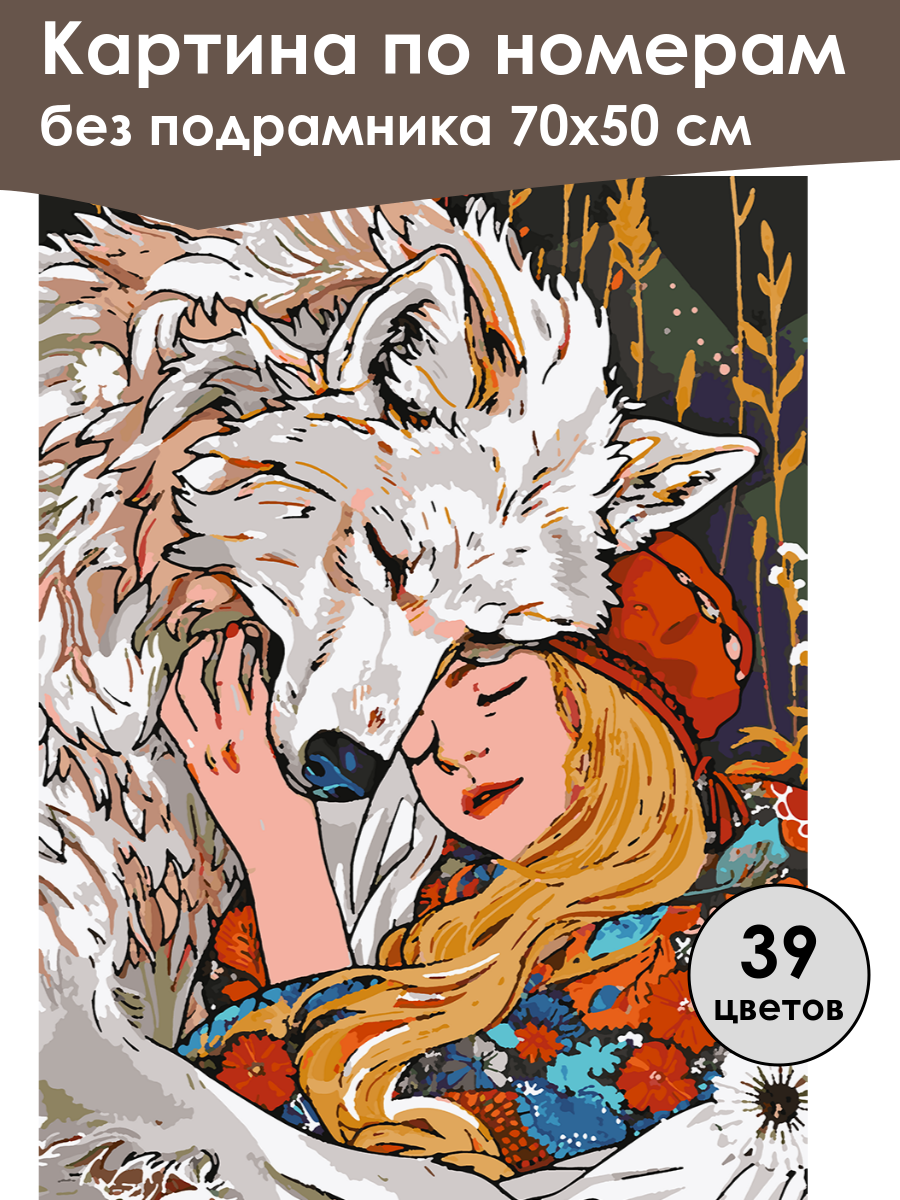 Картина по номерам
без подрамника 70х50 см

39
цветов