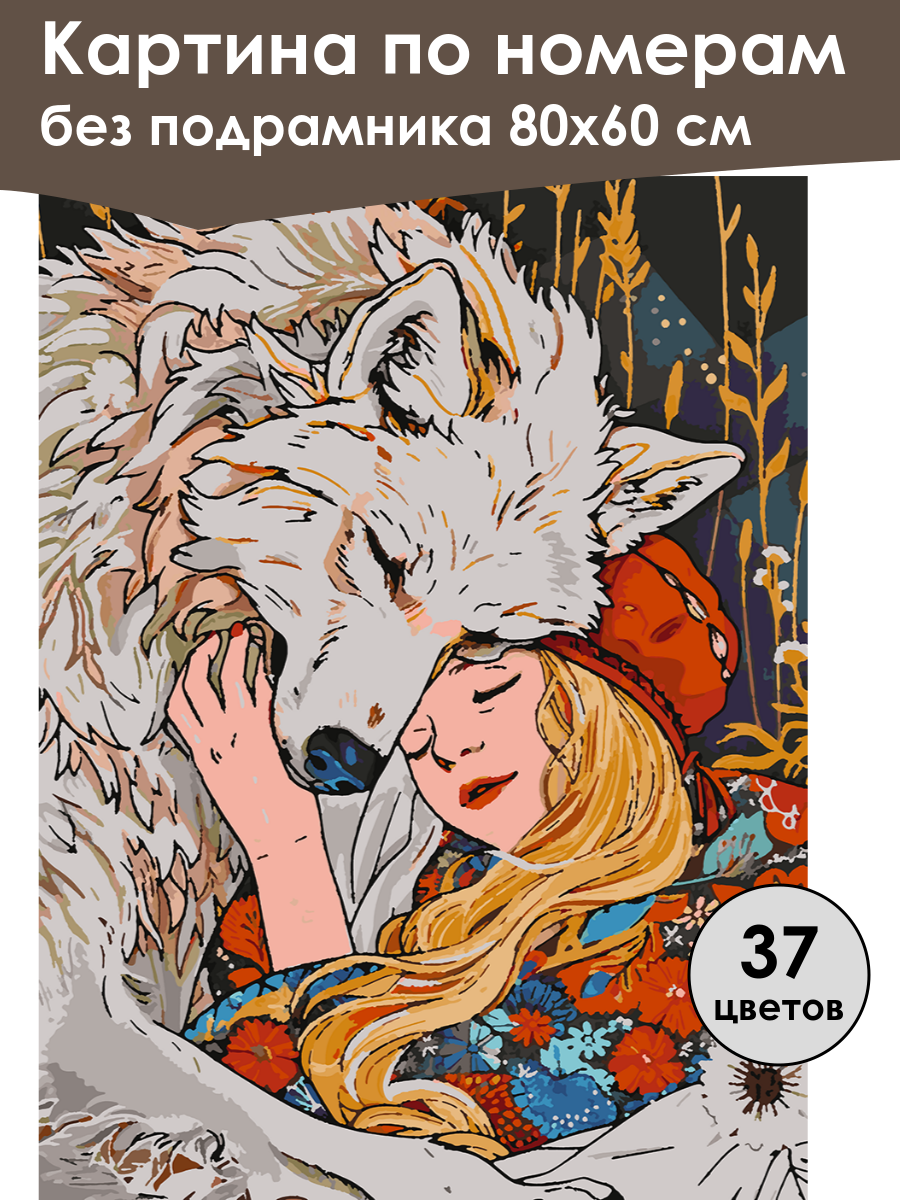 Картина по номерам
без подрамника 80х60 см

37
цветов