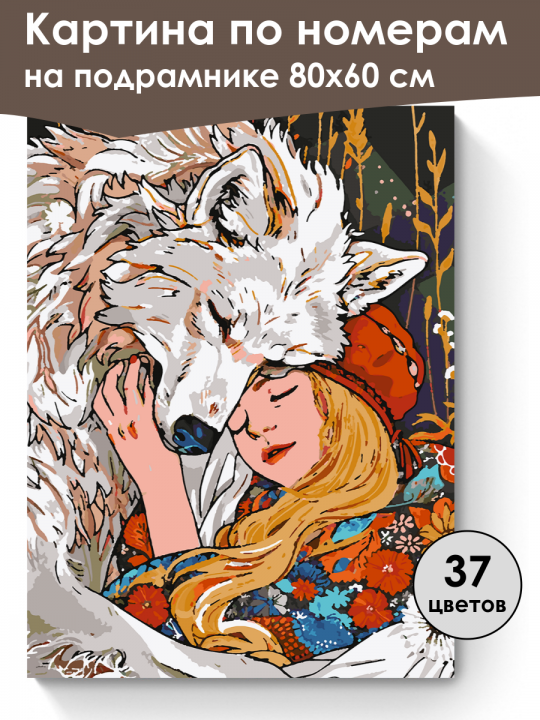 Картина по номерам
на подрамнике 80х60 см

37
цветов