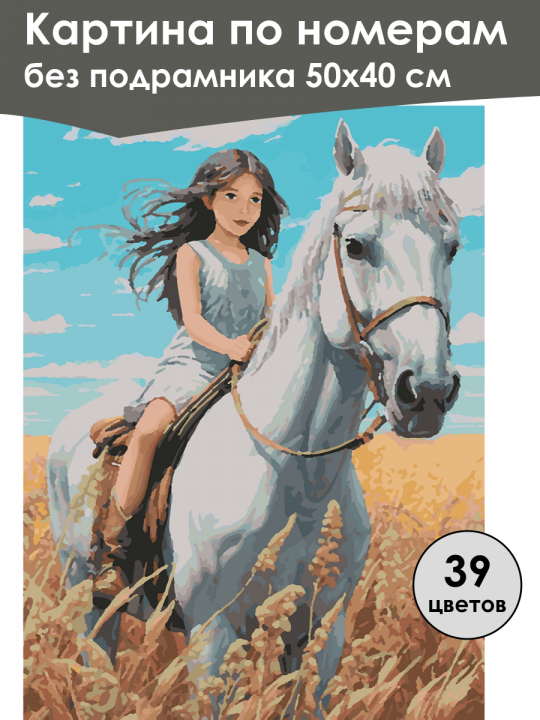 Картина по номерам
без подрамника 50х40 см

39
цветов