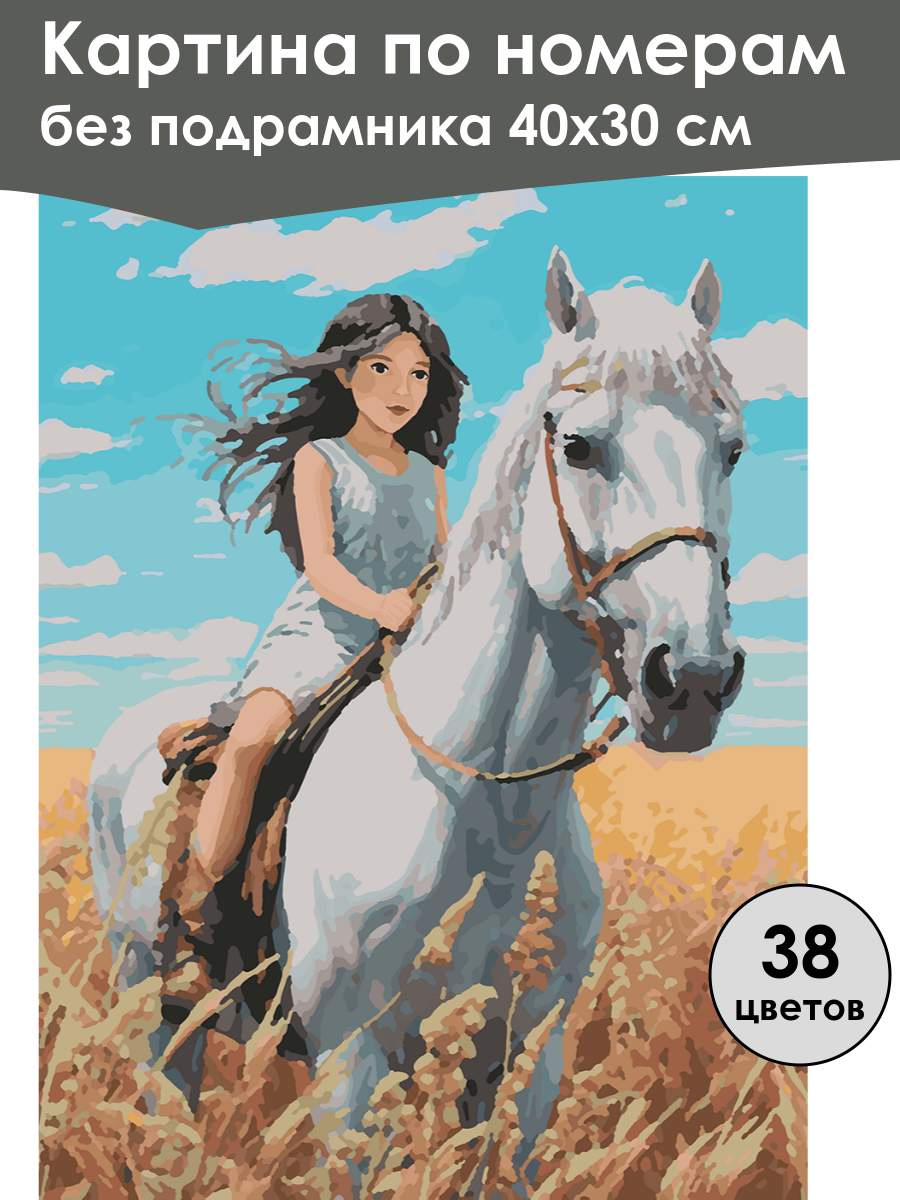 Картина по номерам
без подрамника 40х30 см

38
цветов