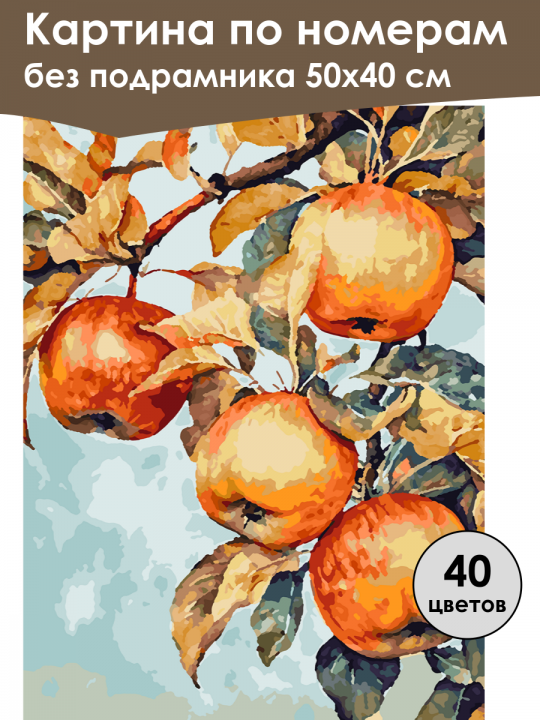 Картина по номерам
без подрамника 50х40 см

40
цветов