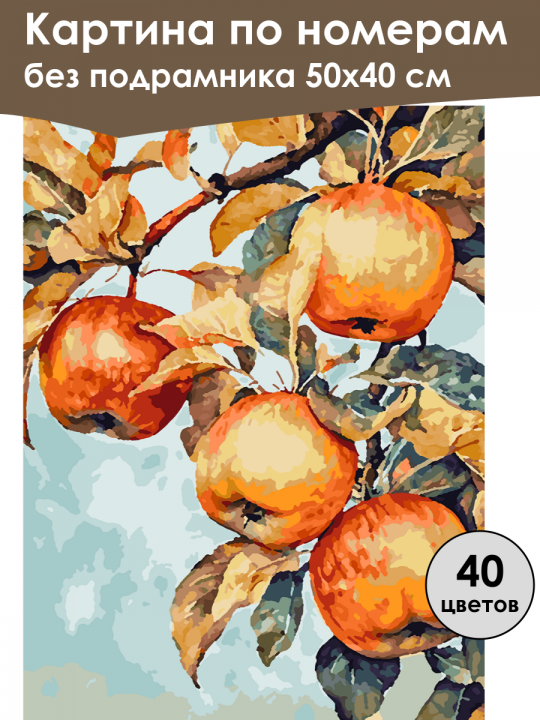 Картина по номерам
без подрамника 50х40 см

40
цветов