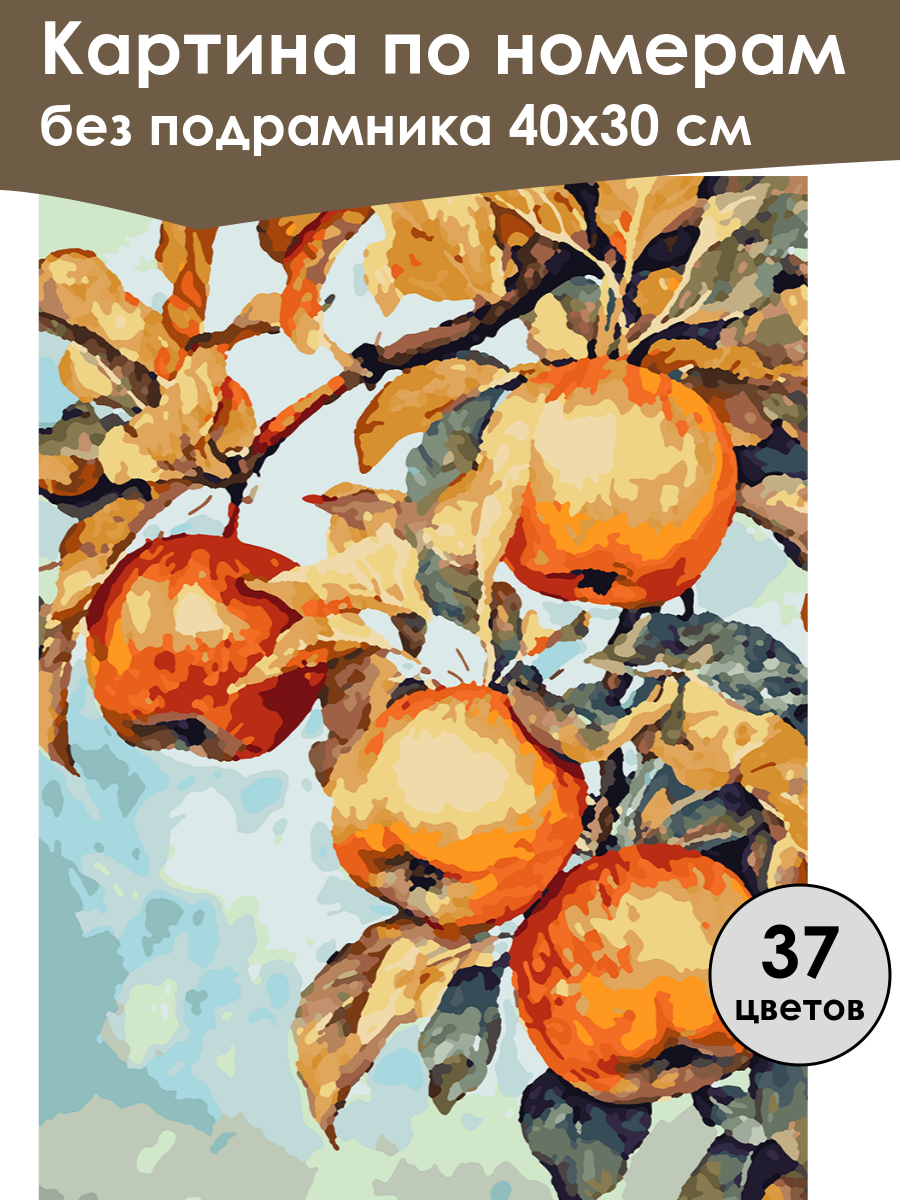 Картина по номерам
без подрамника 40х30 см

37
цветов