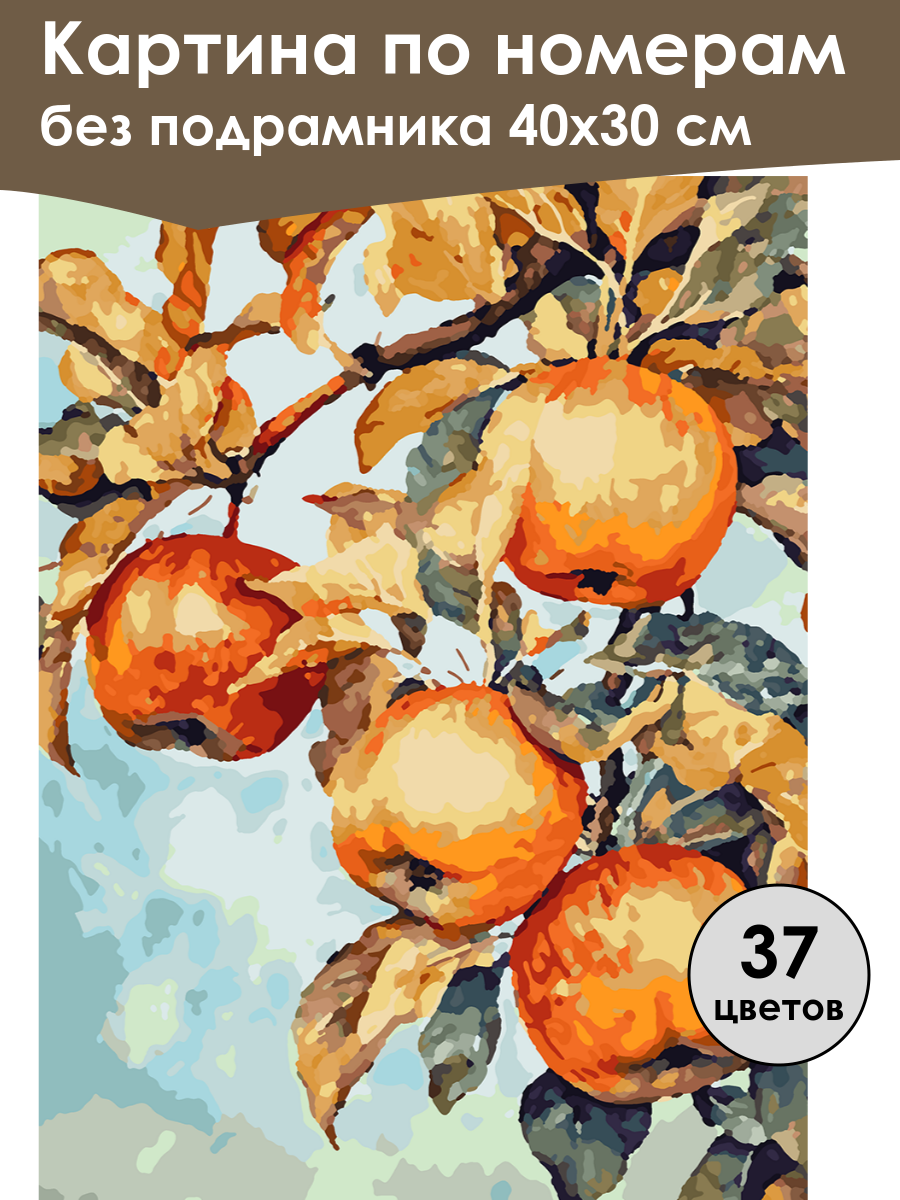 Картина по номерам
без подрамника 40х30 см

37
цветов