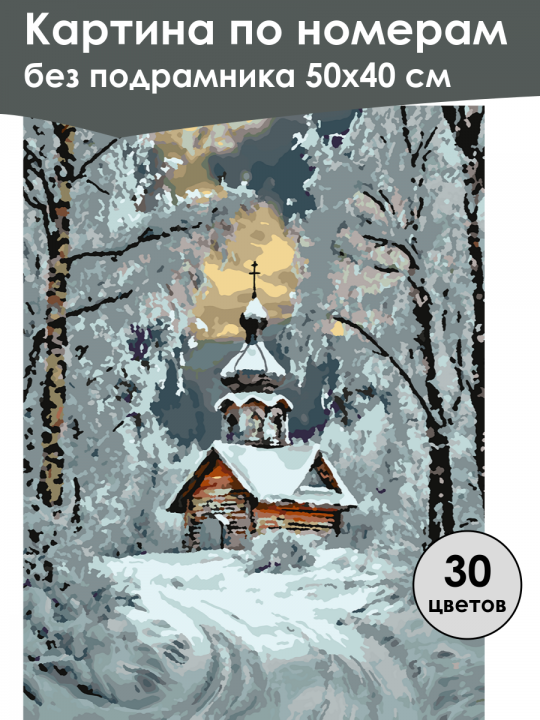 Картина по номерам
без подрамника 50х40 см

30
цветов