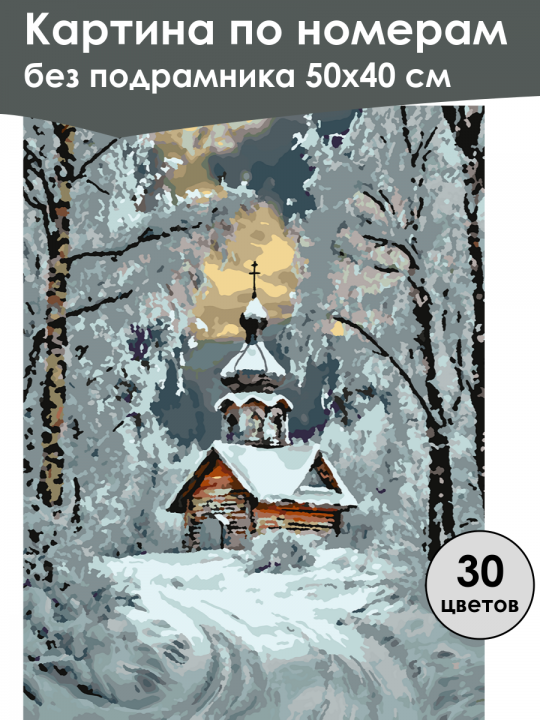 Картина по номерам
без подрамника 50х40 см

30
цветов