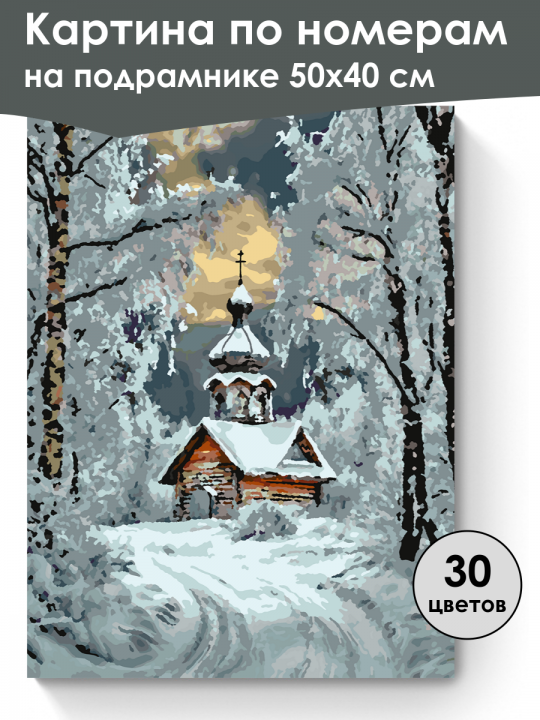 Картина по номерам на подрамнике 50х40 см

30 цветов