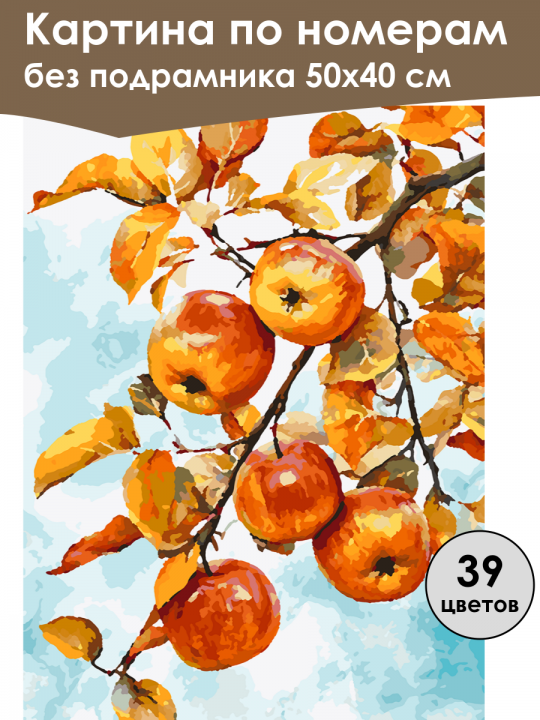 Картина по номерам
без подрамника 50х40 см

39
цветов