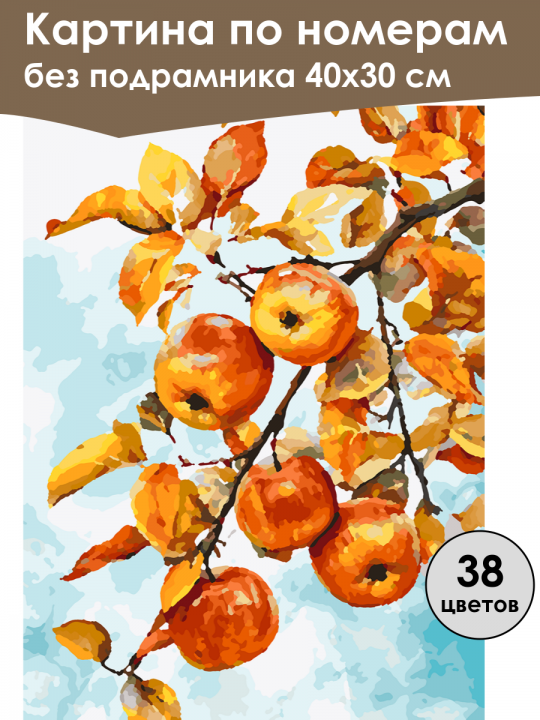 Картина по номерам
без подрамника 40х30 см

38
цветов