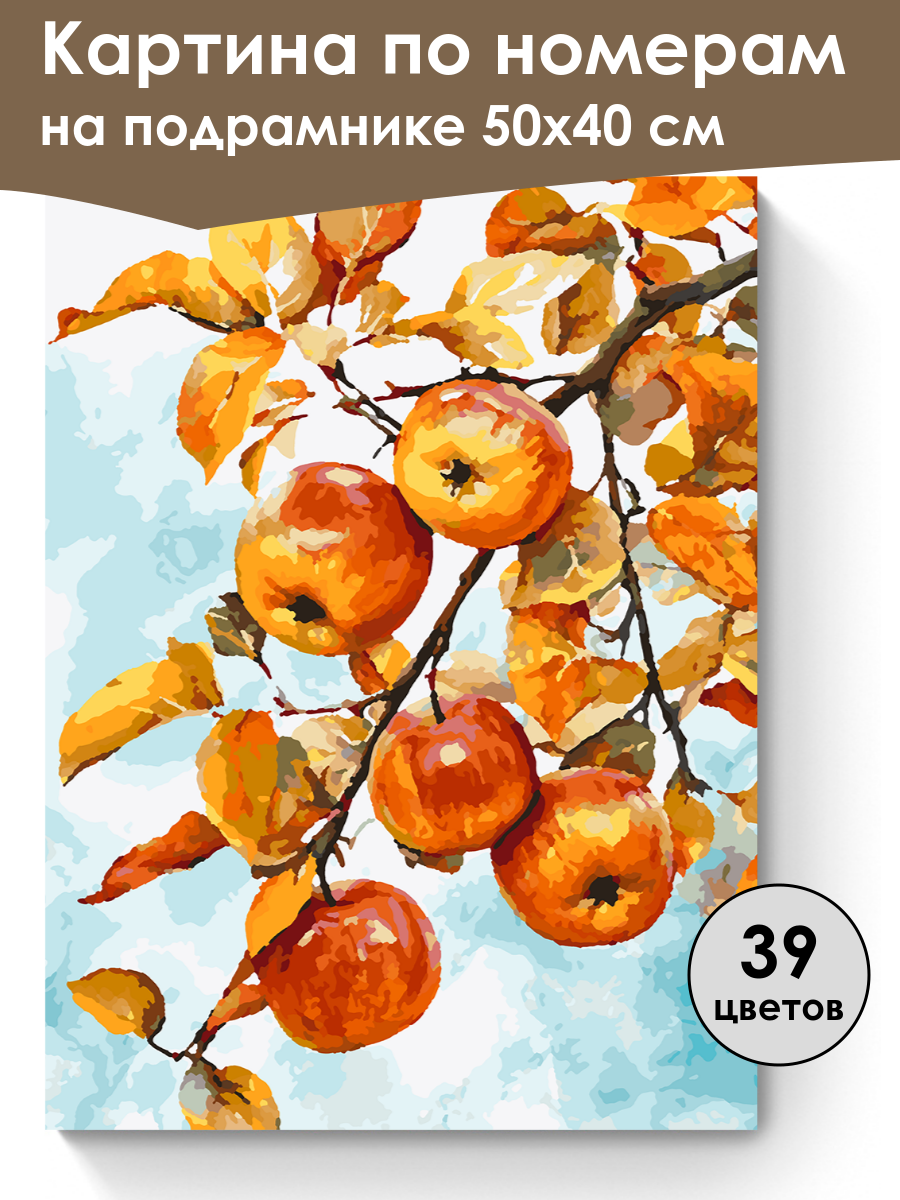 Картина по номерам на подрамнике 50х40 см

39 цветов