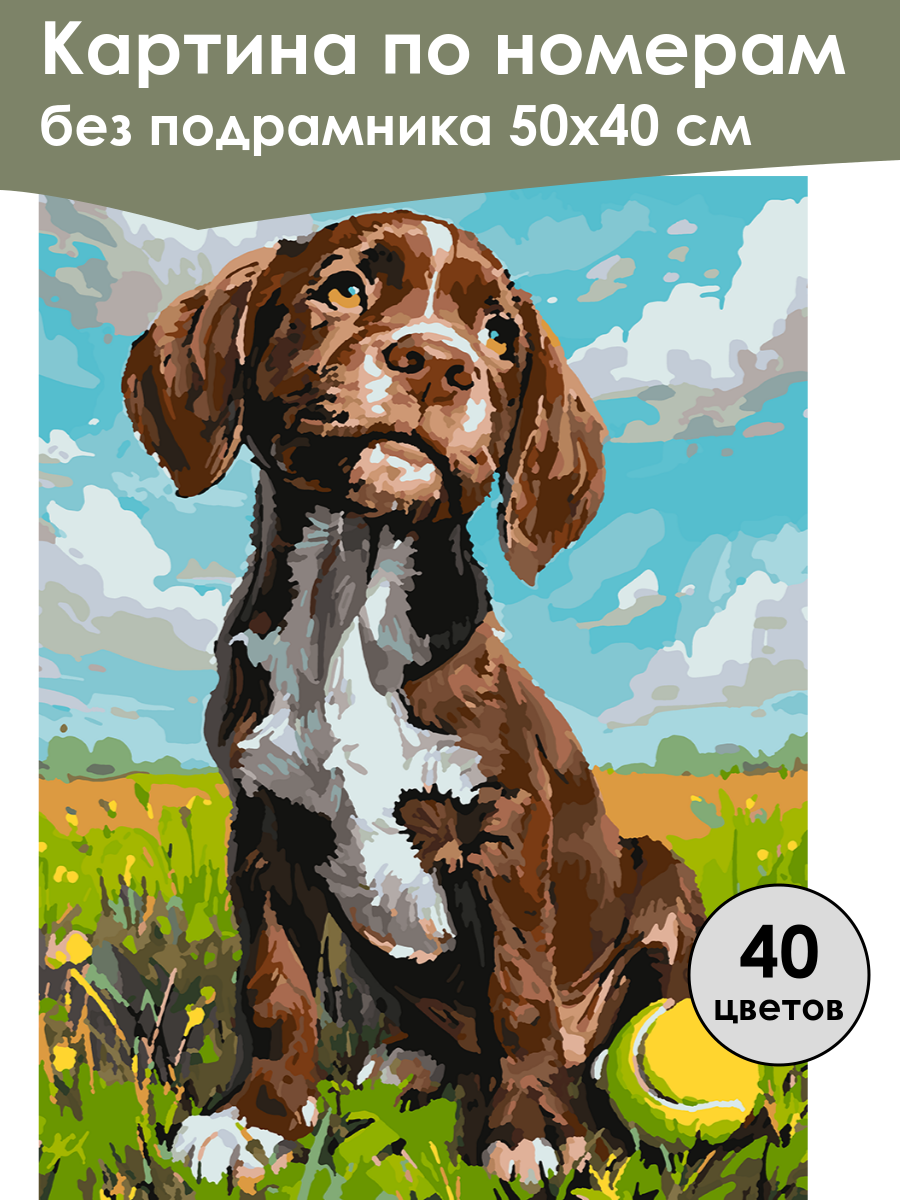 Картина по номерам
без подрамника 50х40 см

40
цветов