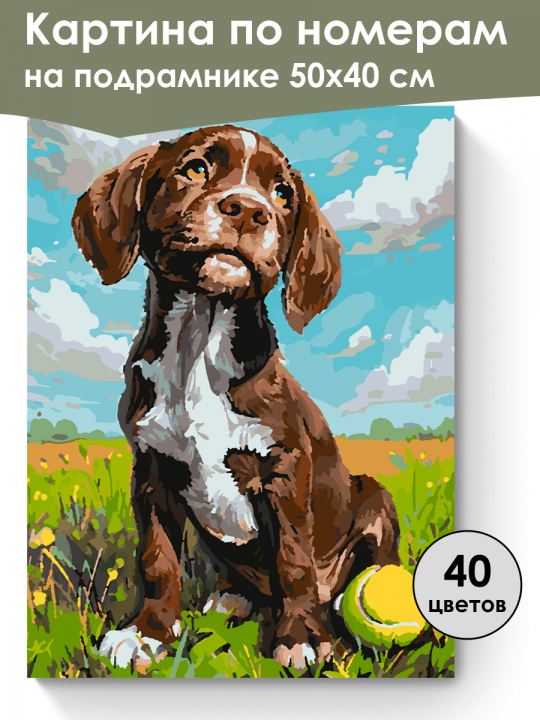 Картина по номерам
на подрамнике 50х40 см

40
цветов