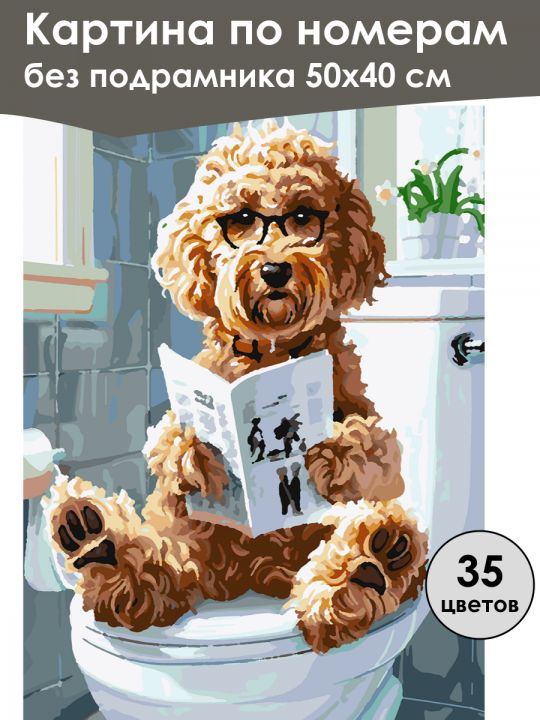 Картина по номерам
без подрамника 50х40 см

35
цветов