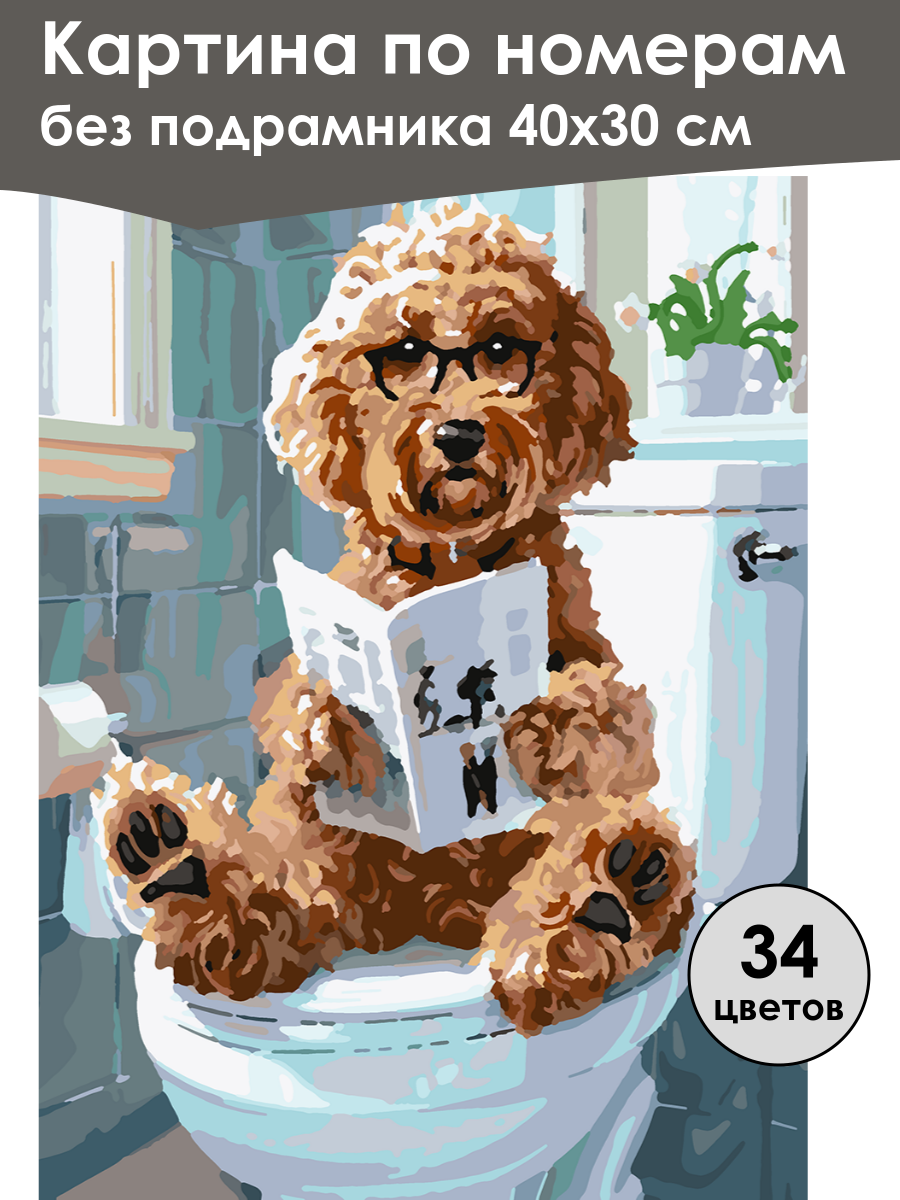 Картина по номерам
без подрамника 40х30 см

34
цветов