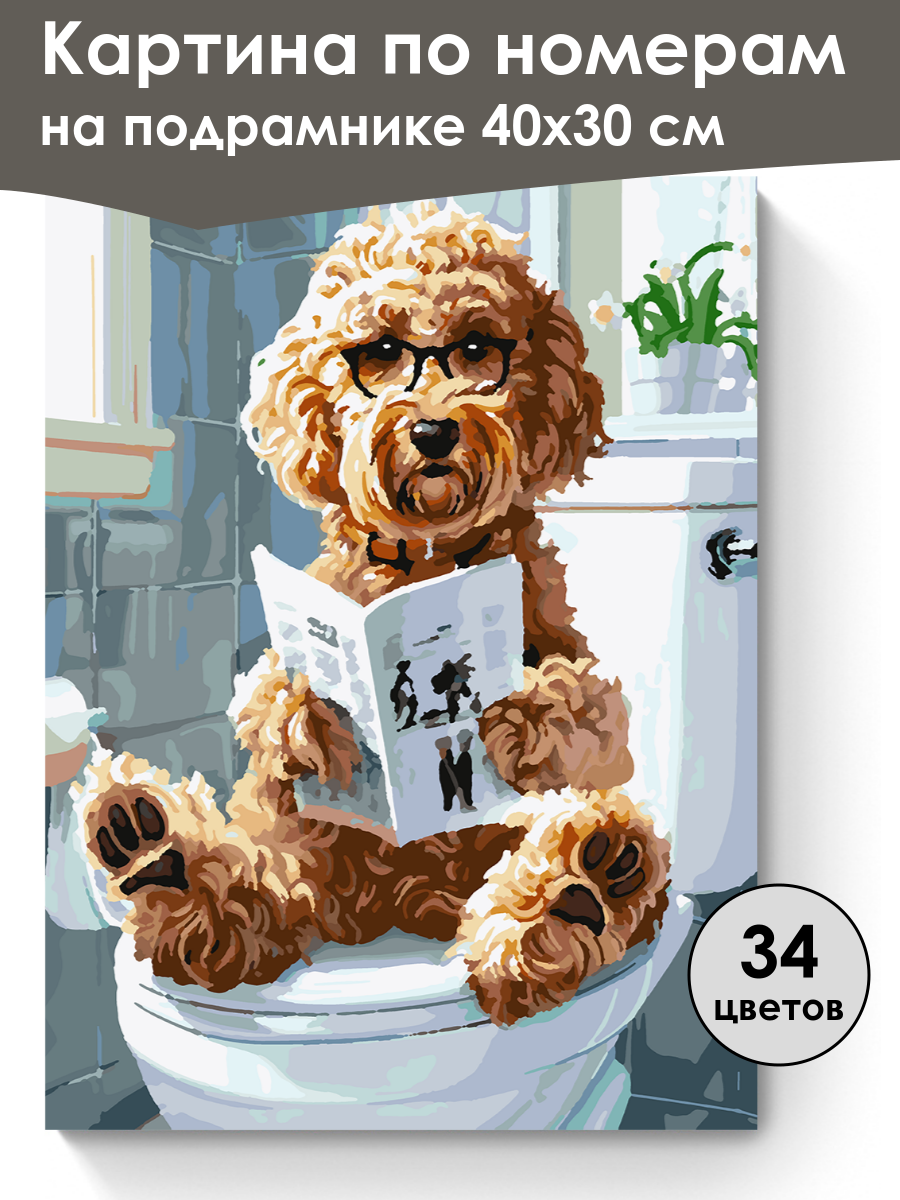 Картина по номерам на подрамнике 40х30 см

34 цветов