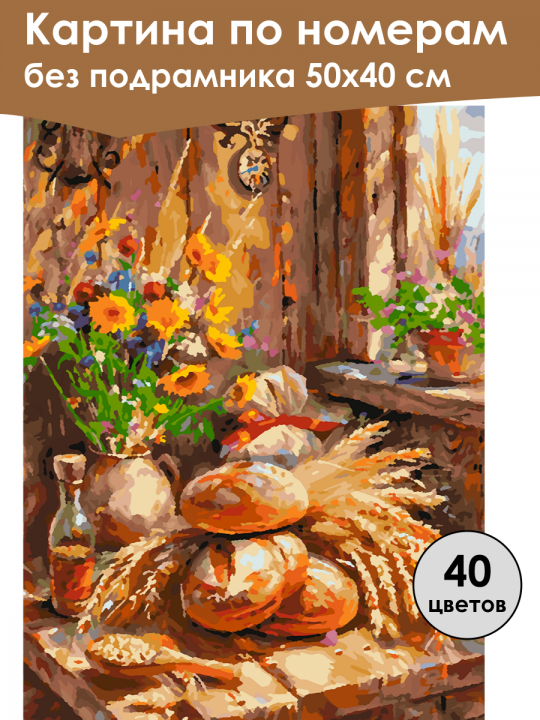 Картина по номерам
без подрамника 50x40 см

40
цветов