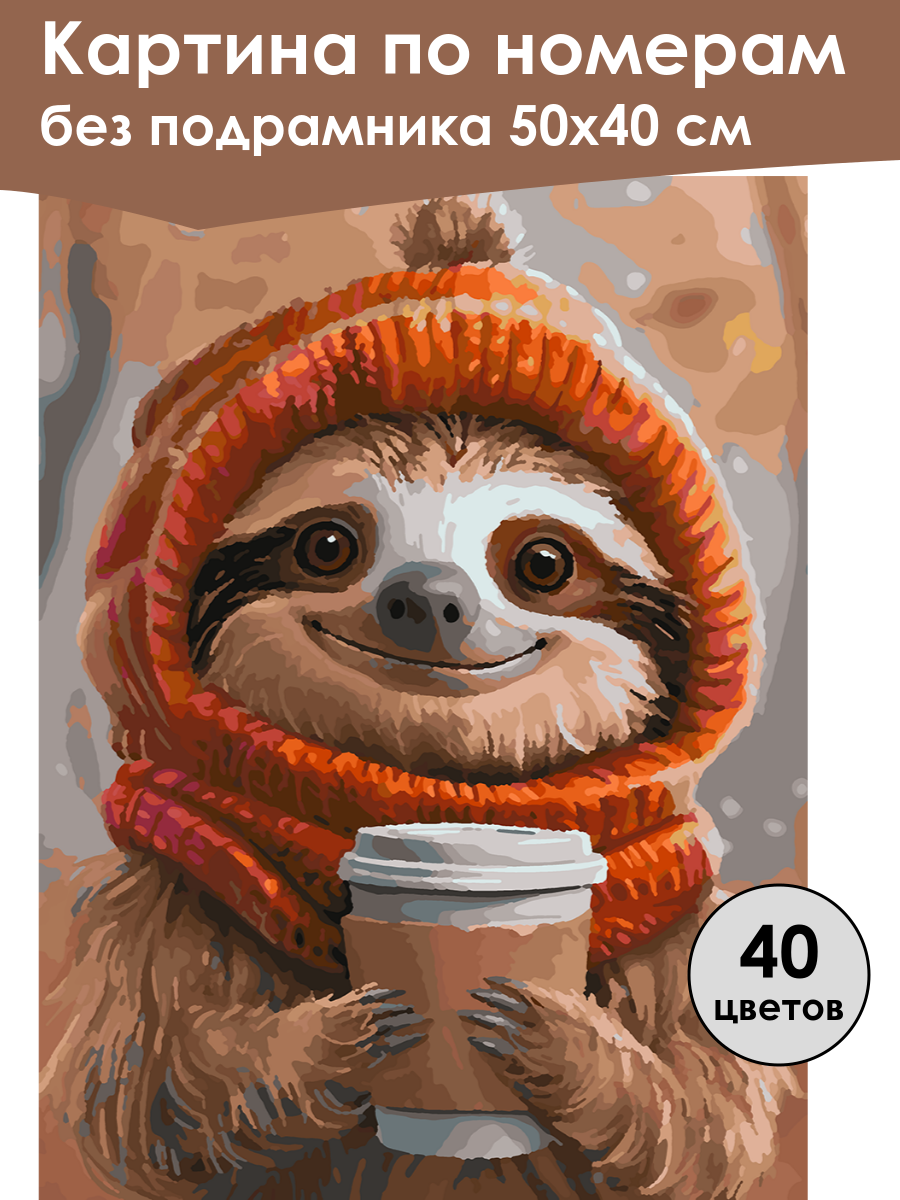 Картина по номерам
без подрамника 50х40 см

40
цветов