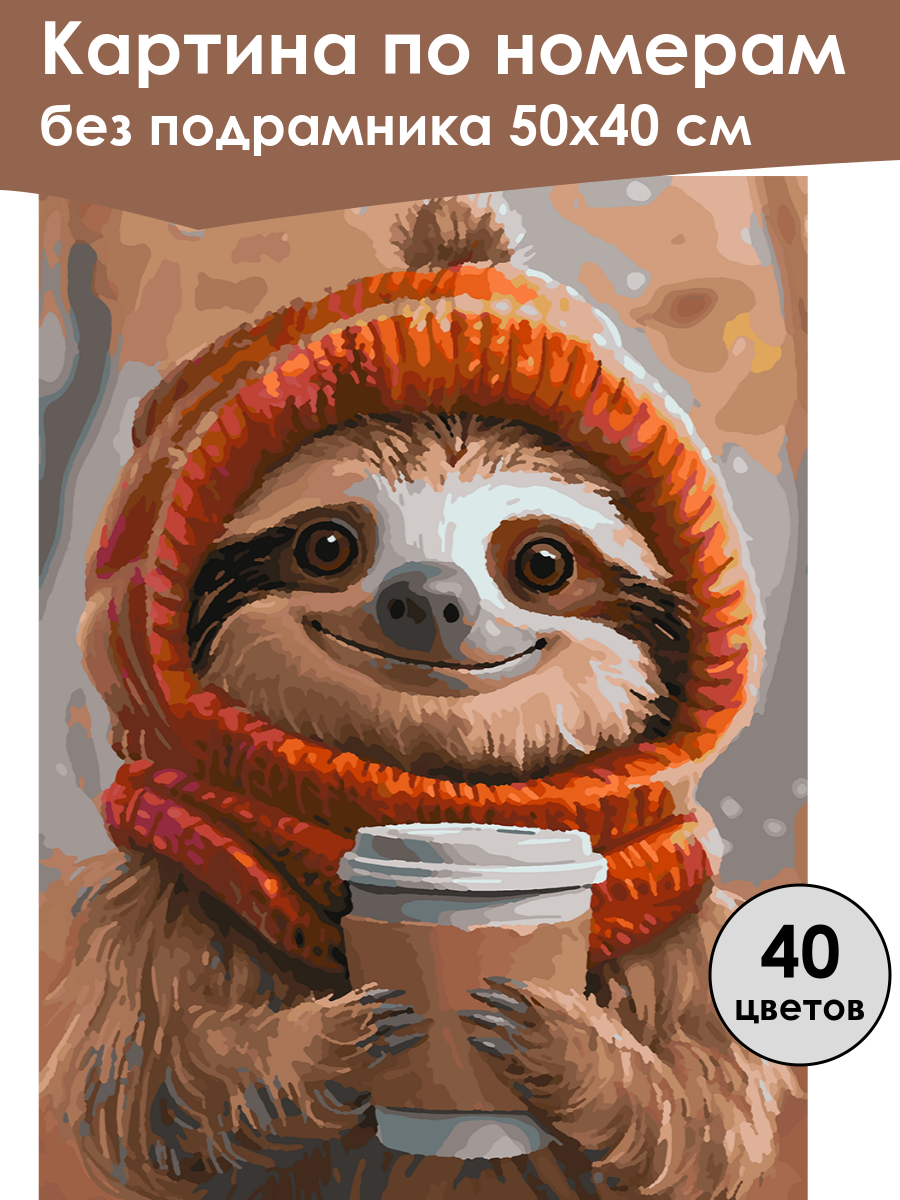 Картина по номерам
без подрамника 50х40 см

40
цветов