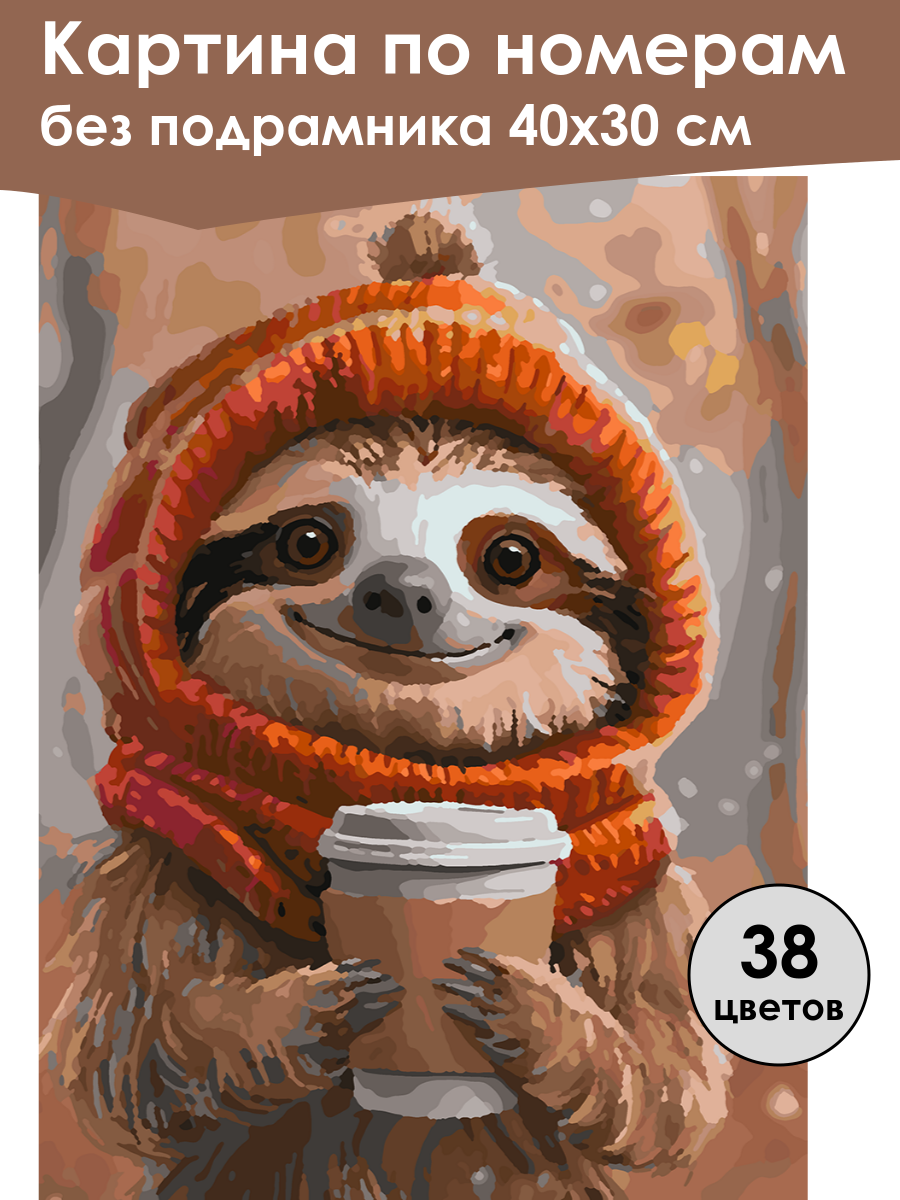 Картина по номерам
без подрамника 40х30 см

38
цветов