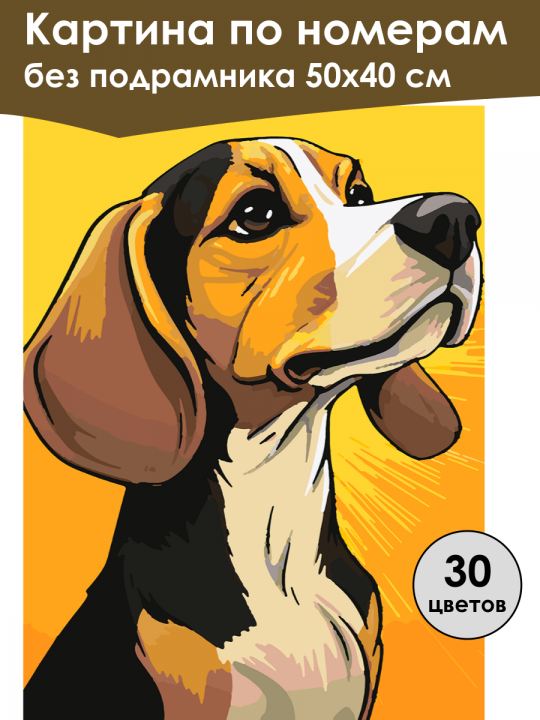 Картина по номерам
без подрамника 50х40 см

30
цветов