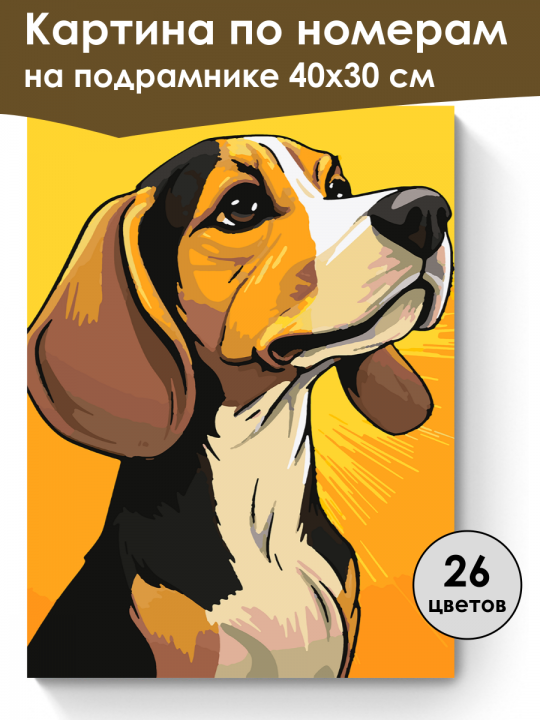 Картина по номерам
на подрамнике 40х30 см

26
цветов