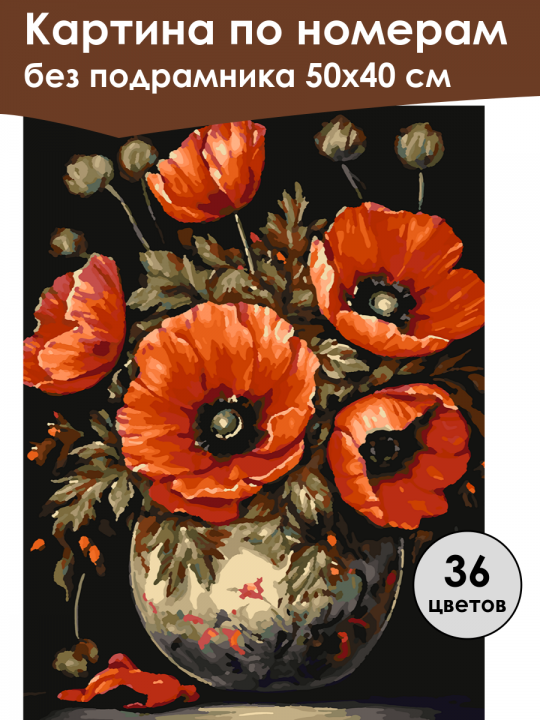 Картина по номерам
без подрамника 50х40 см

36
цветов