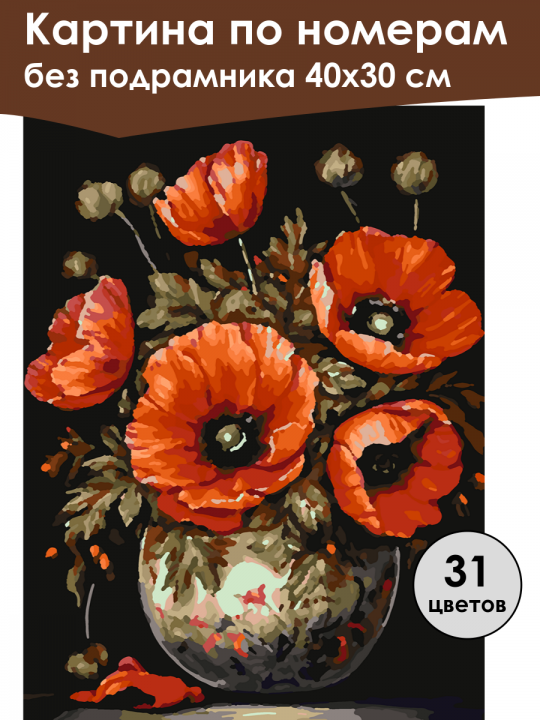 Картина по номерам
без подрамника 40х30 см

31
цветов