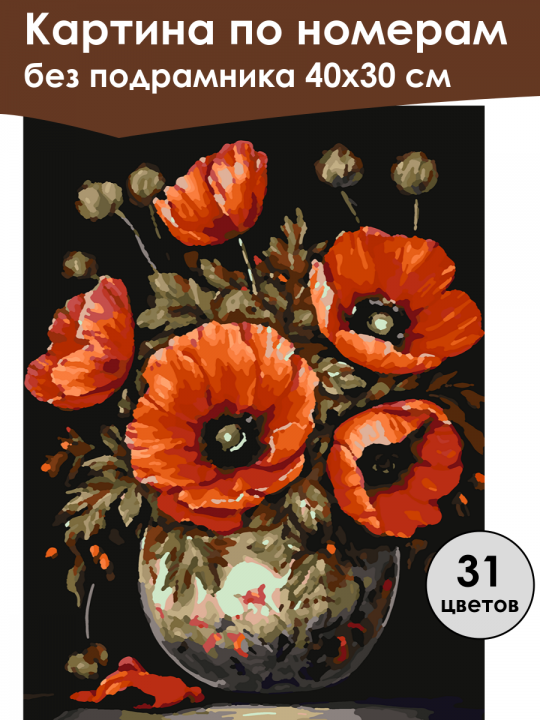 Картина по номерам
без подрамника 40х30 см

31
цветов