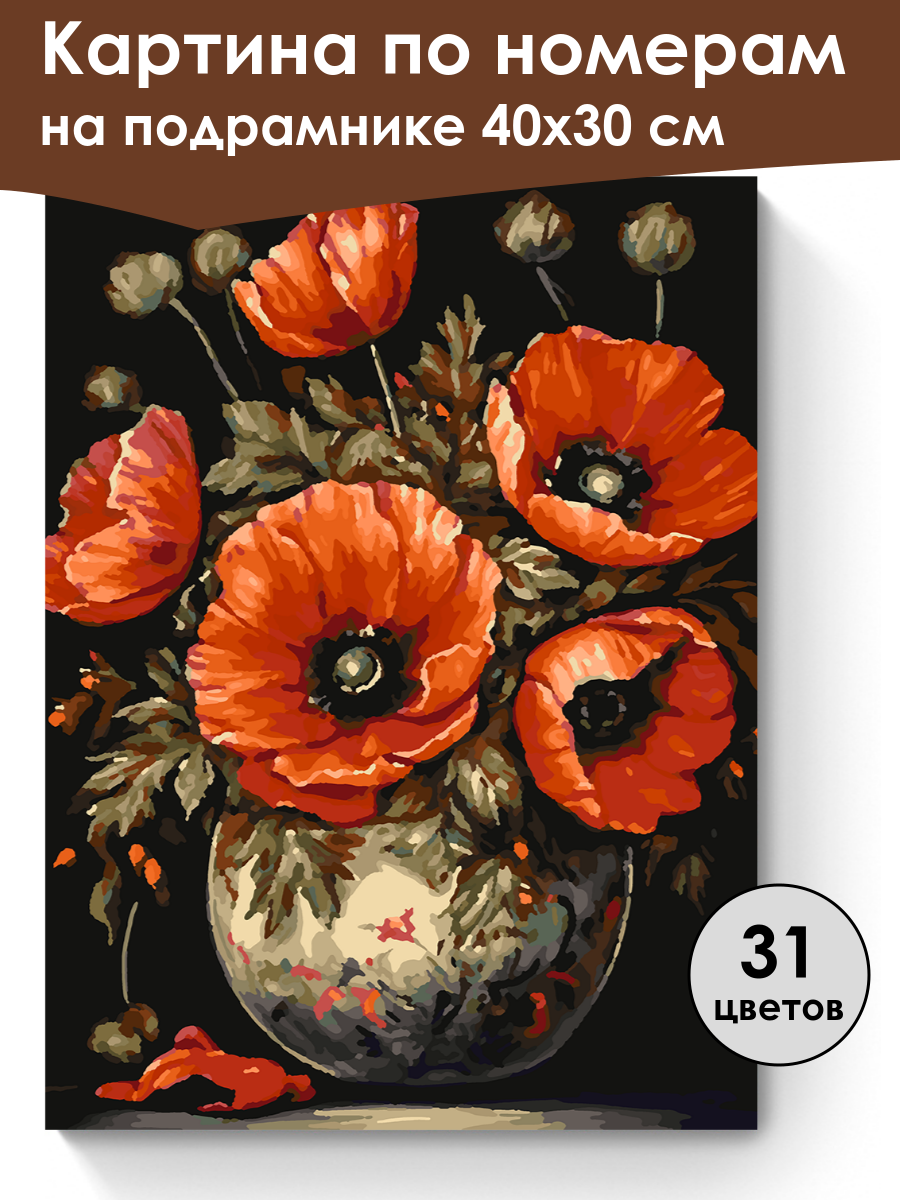 Картина по номерам
на подрамнике 40х30 см

31
цветов