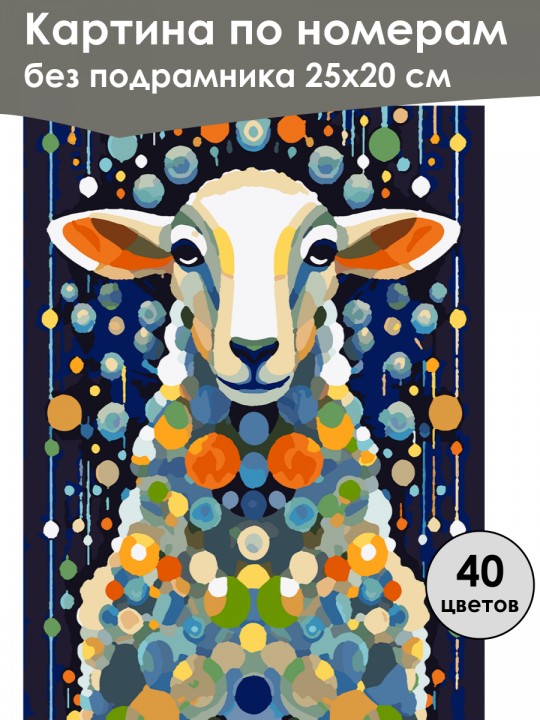 Картина по номерам
без подрамника 25х20 см

40
цветов