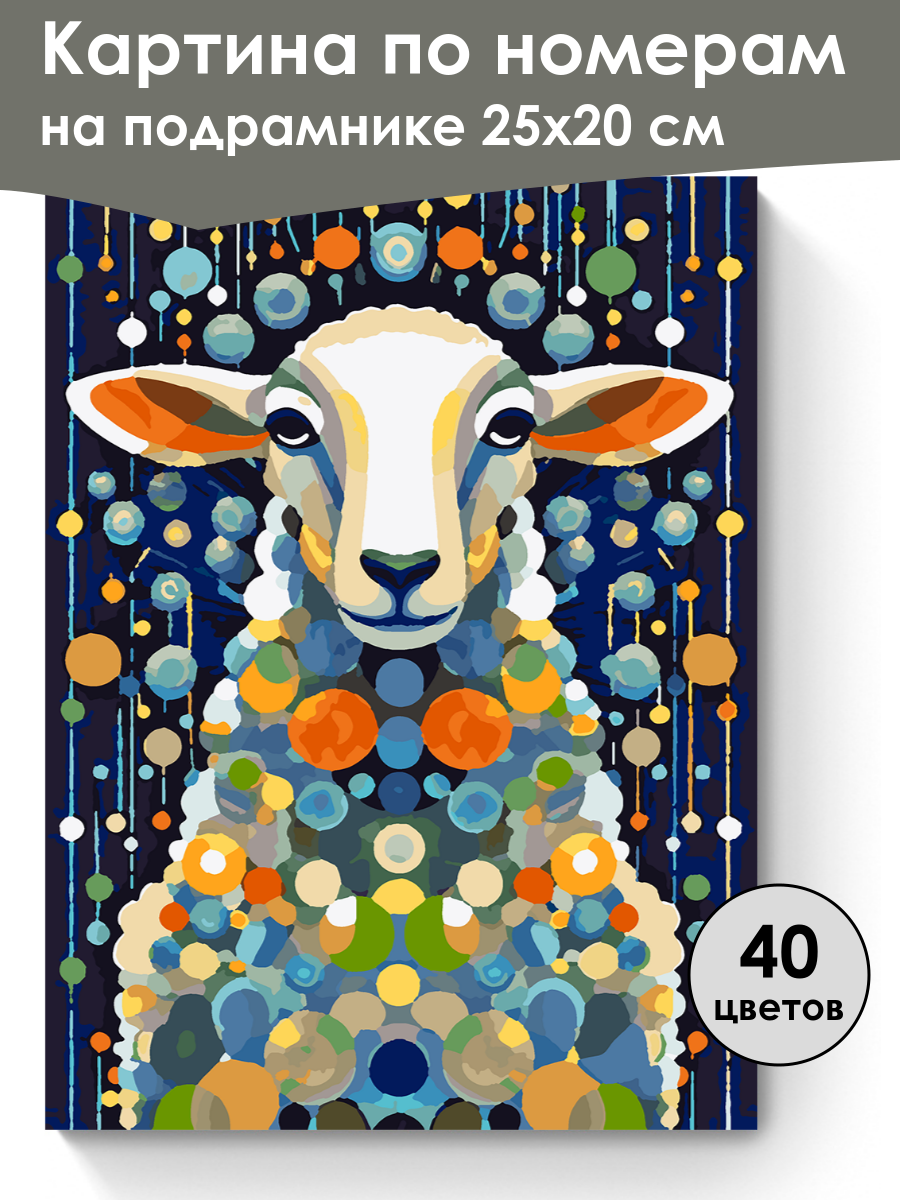 Картина по номерам
на подрамнике 25х20 см

40
цветов