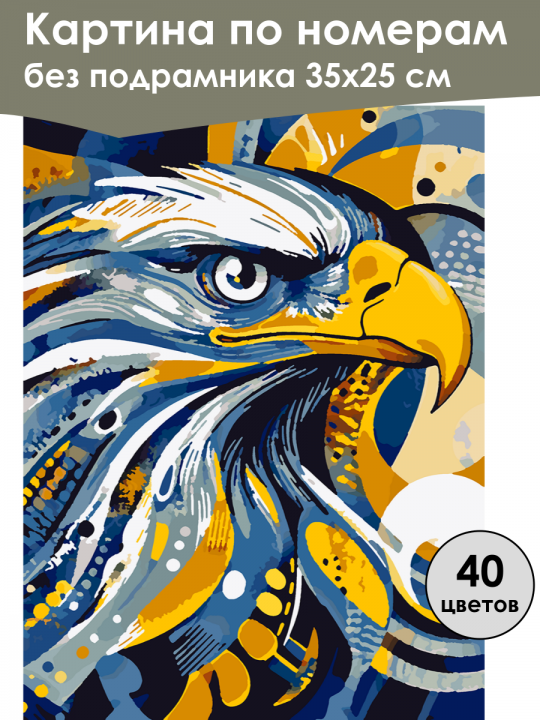 Картина по номерам
без подрамника 35x25 см

40
цветов