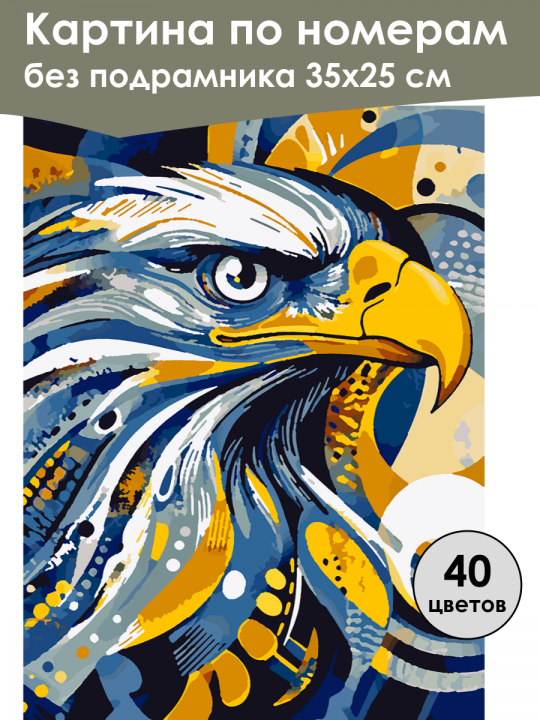 Картина по номерам
без подрамника 35х25 см

40
цветов