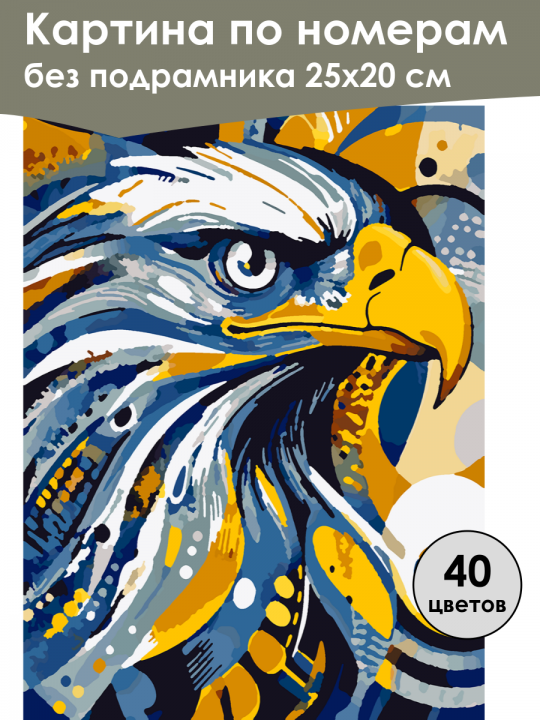 Картина по номерам
без подрамника 25х20 см

40
цветов