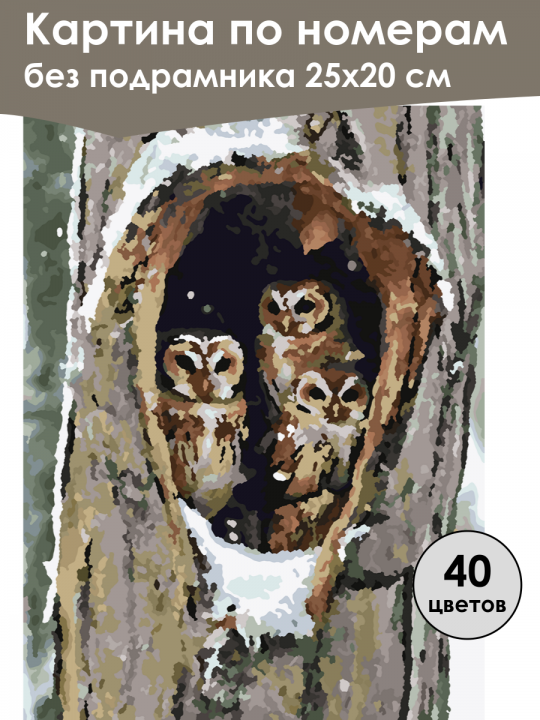 Картина по номерам
без подрамника 25х20 см

40
цветов