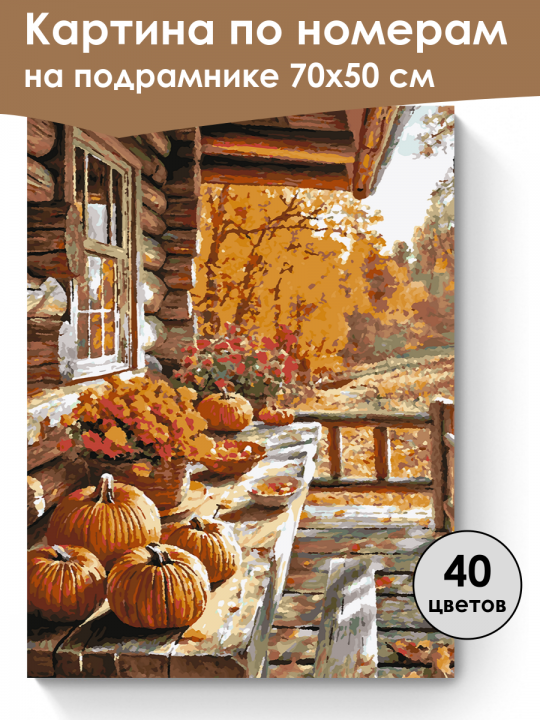 Картина по номерам на подрамнике 70x50 см

40 цветов