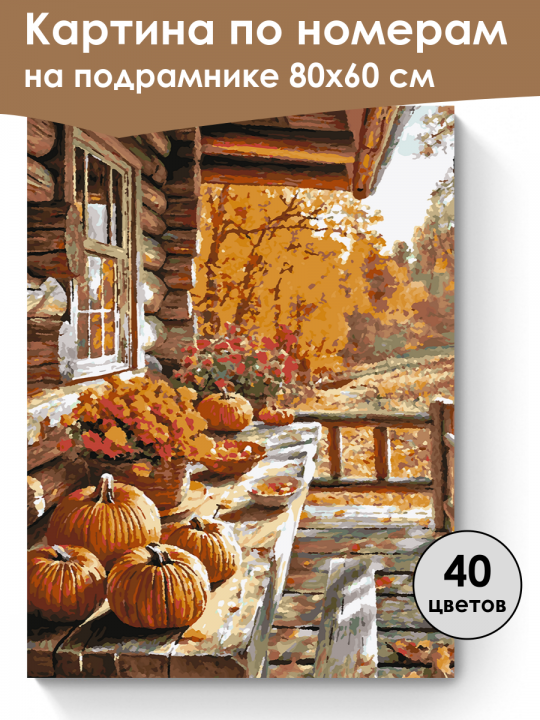 Картина по номерам на подрамнике 80х60 см

40 цветов