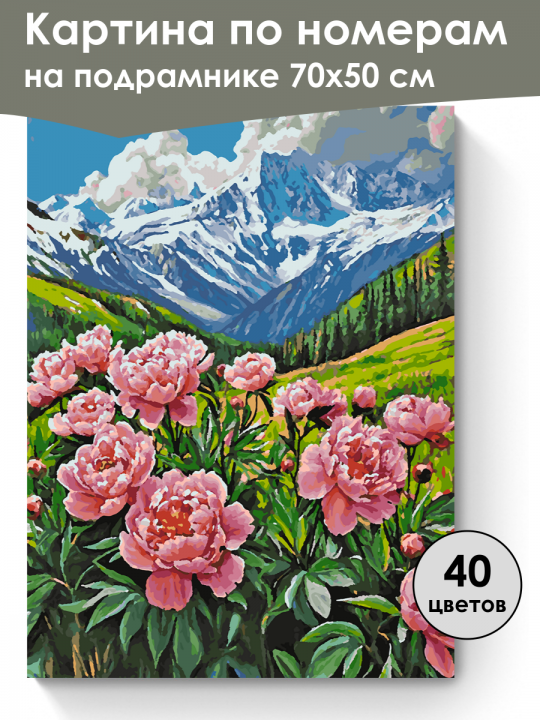 Картина по номерам
на подрамнике 70х50 см

40
цветов