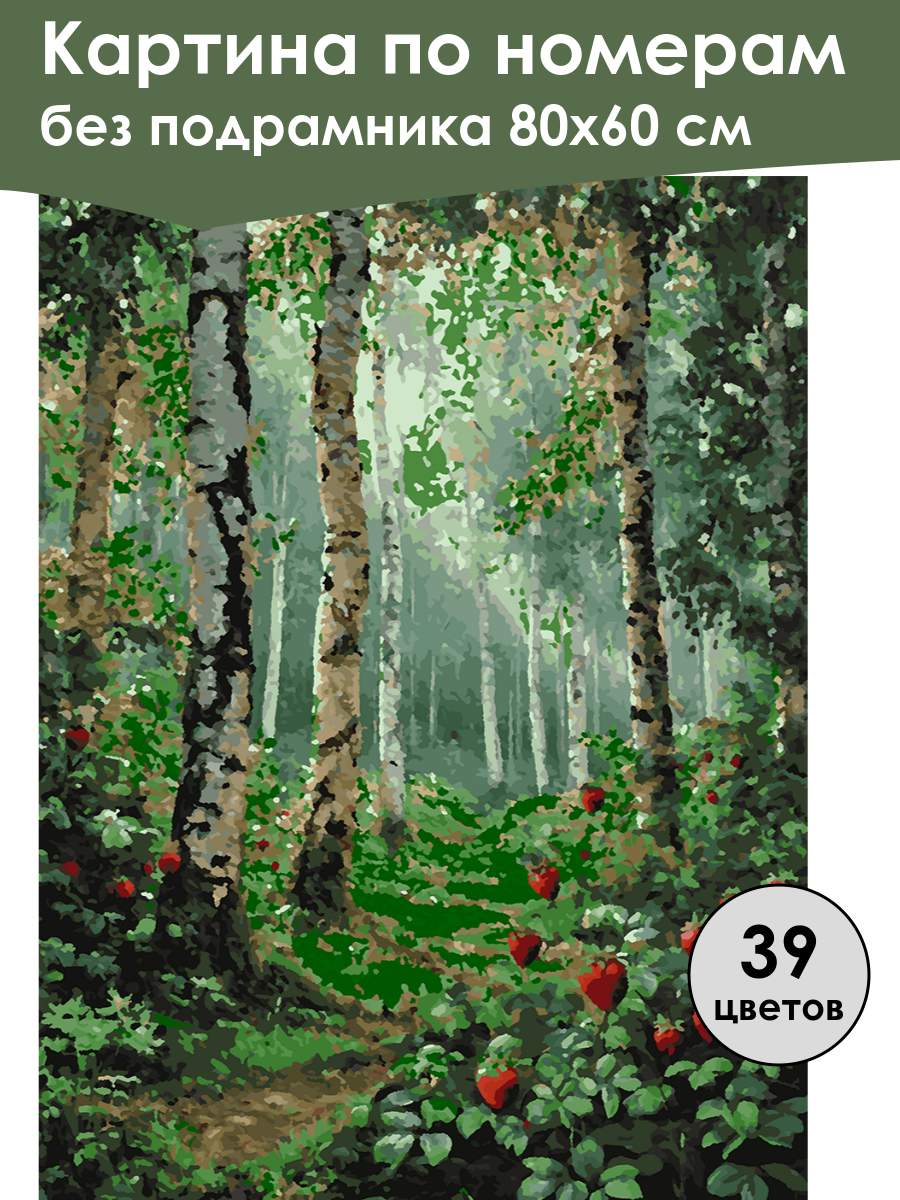 Картина по номерам
без подрамника 80х60 см

39
цветов