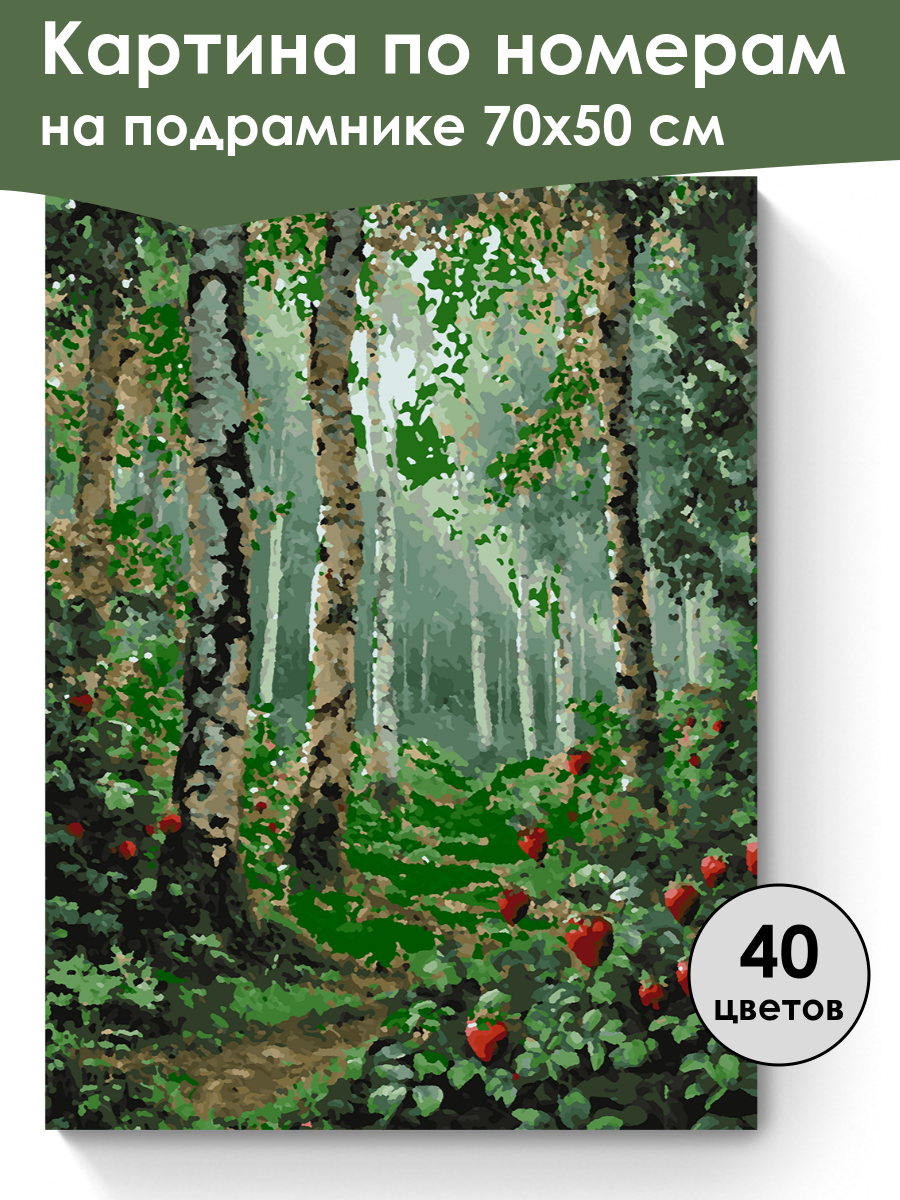 Картина по номерам
на подрамнике 70х50 см

40
цветов