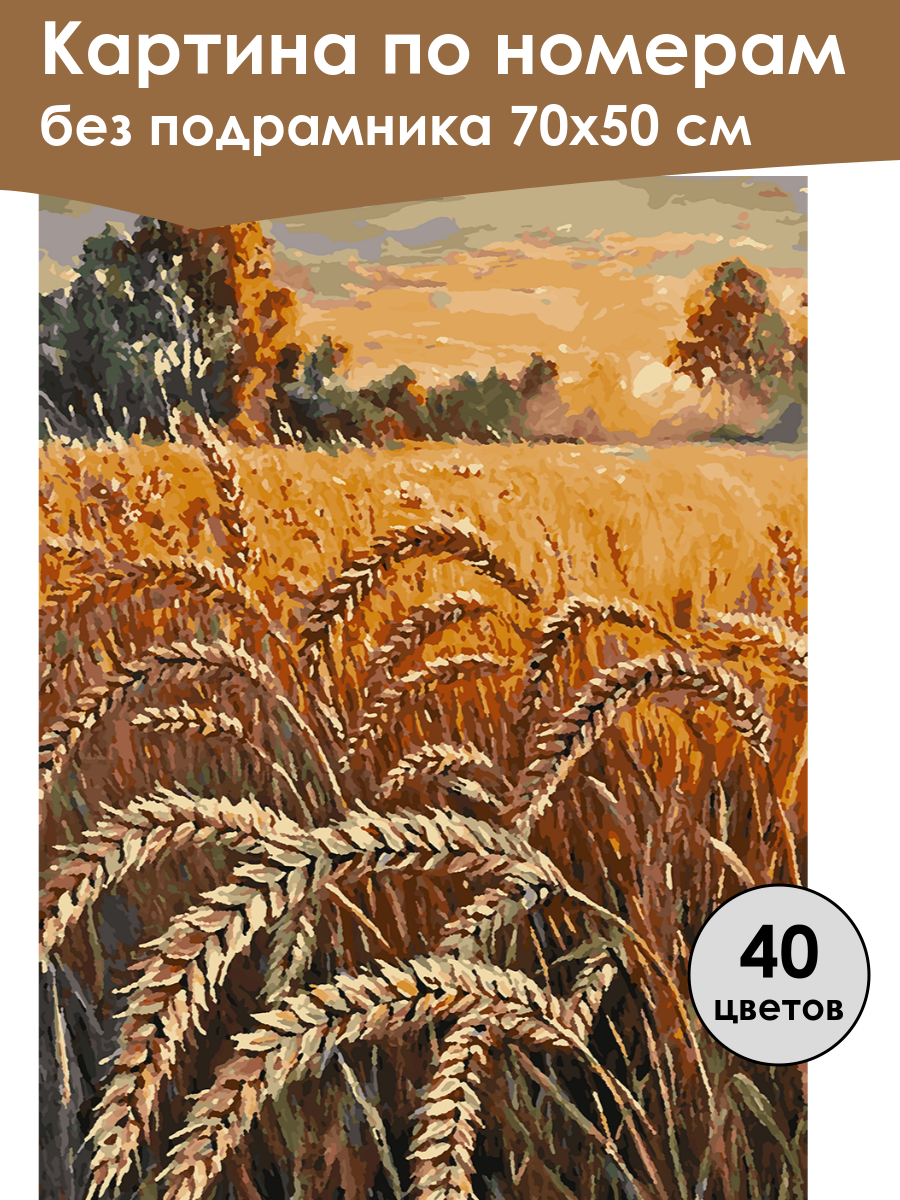 Картина по номерам
без подрамника 70х50 см

40
цветов