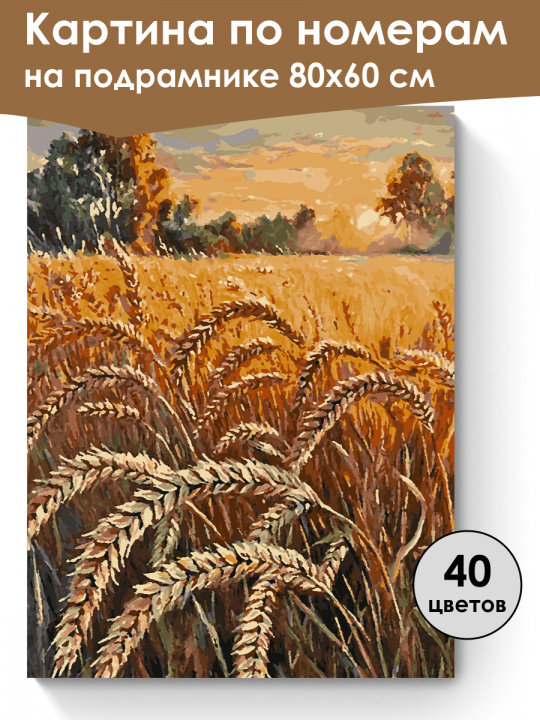 Картина по номерам
на подрамнике 80х60 см

40
цветов