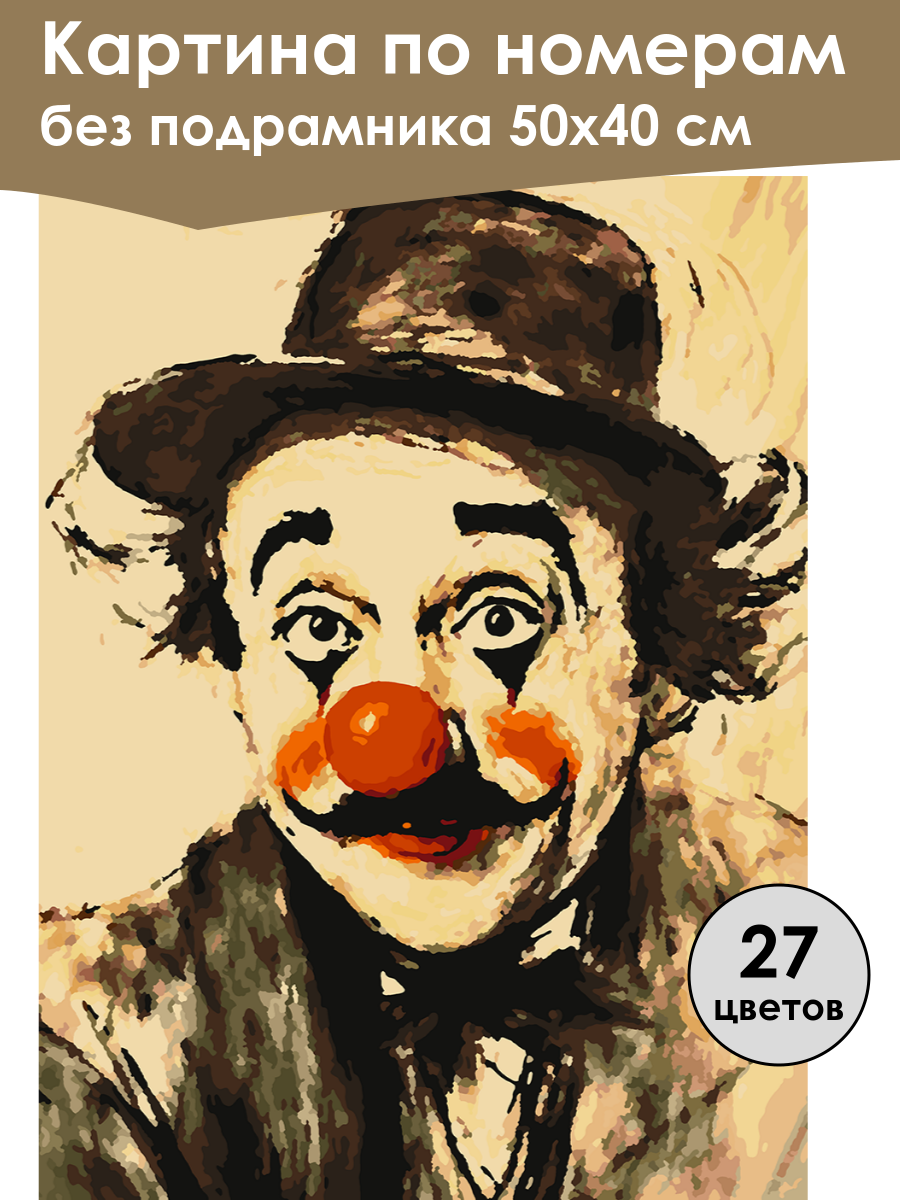 Картина по номерам
без подрамника 50х40 см

27
цветов